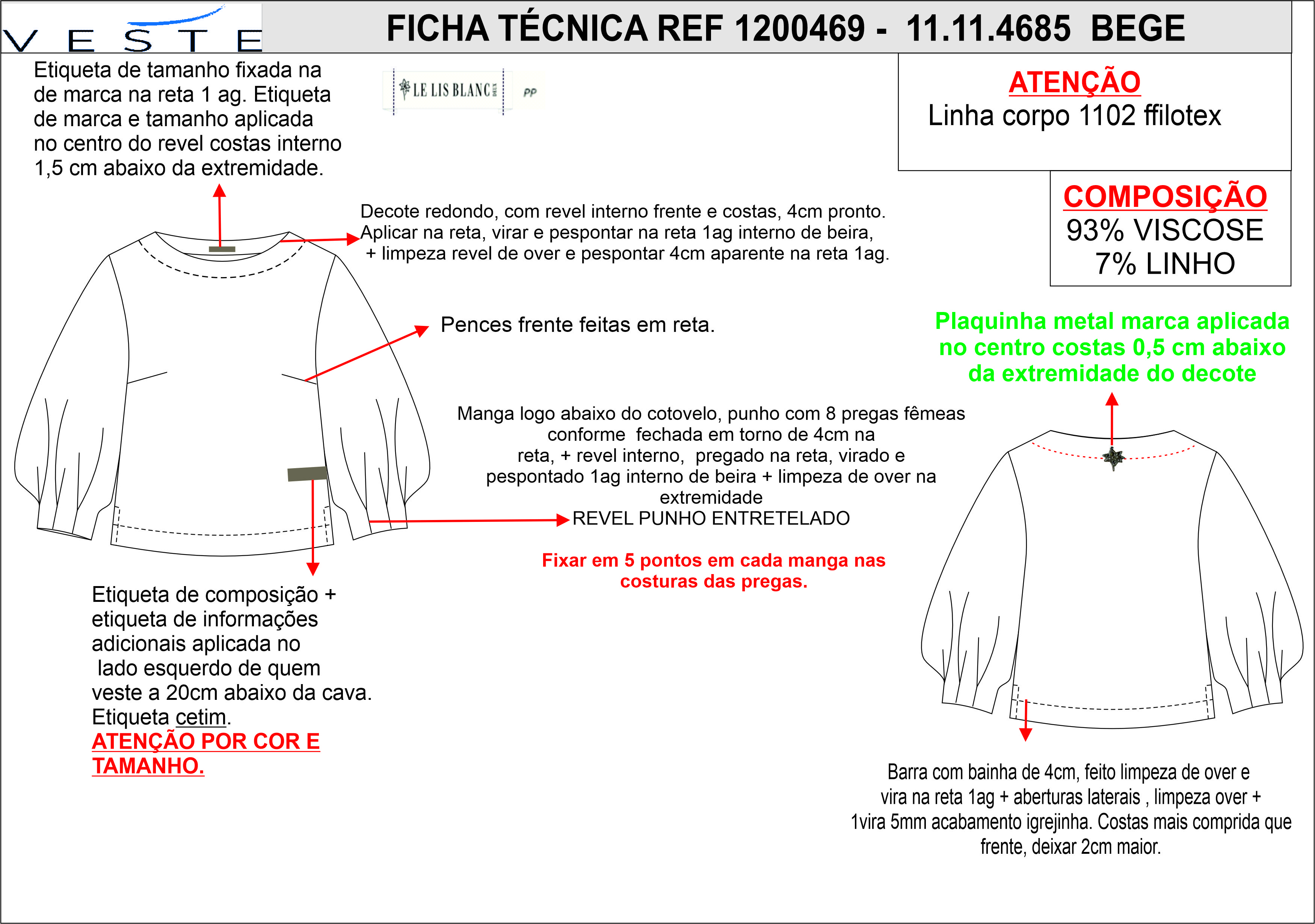 VESTE

FICHA TÉCNICA REF 1200469 - 11.11.4685 BEGE

Etiqueta de tamanho fixada na de marca na reta 1 ag. Etiqueta de marca e tamanho aplicada no centro do revel costas interno 1,5 cm abaixo da extremidade.

LE LIS BLANC PP

ATENÇÃO
Linha corpo 1102 ffilotex

COMPOSIÇÃO
93% VISCOSE
7% LINHO

Decote redondo, com revel interno frente e costas, 4cm pronto.
Aplicar na reta, virar e pespontar na reta 1ag interno de beira,
+ limpeza revel de over e pespontar 4cm aparente na reta 1ag.

Pences frente feitas em reta.

Plaquinha metal marca aplicada no centro costas 0,5 cm abaixo da extremidade do decote

Manga logo abaixo do cotovelo, punho com 8 pregas fêmeas conforme fechada em torno de 4cm na reta, + revel interno, pregado na reta, virado e pespontado 1ag interno de beira + limpeza de over na extremidade
REVEL PUNHO ENTRETELADO

Fixar em 5 pontos em cada manga nas costuras das pregas.

Etiqueta de composição + etiqueta de informações adicionais aplicada no lado esquerdo de quem veste a 20cm abaixo da cava.
Etiqueta cetim.
ATENÇÃO POR COR E TAMANHO.

Barra com bainha de 4cm, feito limpeza de over e vira na reta 1ag + aberturas laterais , limpeza over + 1vira 5mm acabamento igrejinha. Costas mais comprida que frente, deixar 2cm maior.