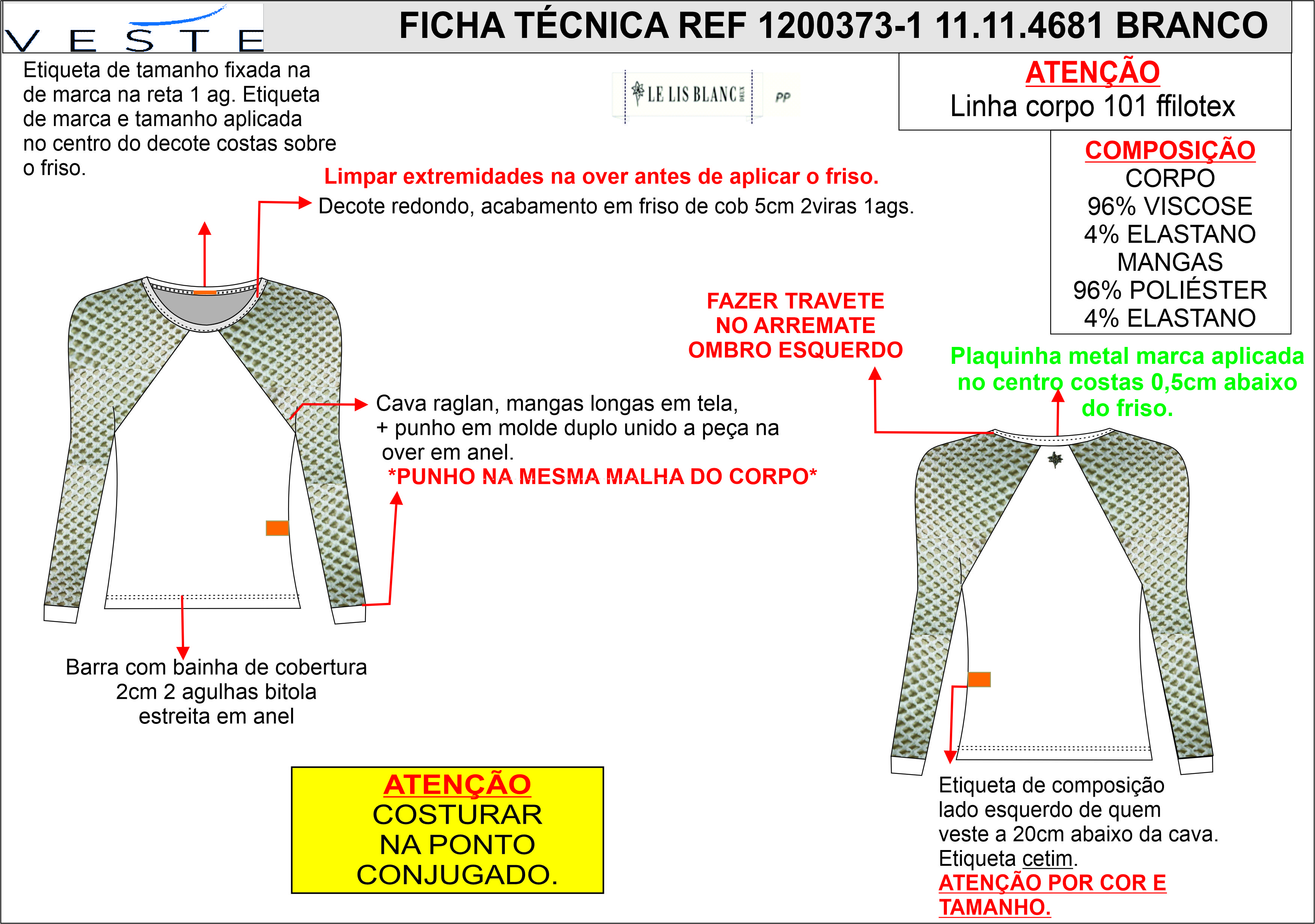 VESTE

FICHA TÉCNICA REF 1200373-1 11.11.4681 BRANCO

Etiqueta de tamanho fixada na de marca na reta 1 ag. Etiqueta de marca e tamanho aplicada no centro do decote costas sobre o friso.

LE LIS BLANC PP

ATENÇÃO
Linha corpo 101 ffilotex

COMPOSIÇÃO
CORPO
96% VISCOSE
4% ELASTANO
MANGAS
96% POLIÉSTER
4% ELASTANO

Limpar extremidades na over antes de aplicar o friso.

Decote redondo, acabamento em friso de cob 5cm 2viras 1ags.

FAZER TRAVETE
NO ARREMATE
OMBRO ESQUERDO

Plaquinha metal marca aplicada no centro costas 0,5cm abaixo do friso.

Cava raglan, mangas longas em tela, + punho em molde duplo unido a peça na over em anel.
*PUNHO NA MESMA MALHA DO CORPO*

Barra com bainha de cobertura 2cm 2 agulhas bitola estreita em anel

ATENÇÃO
COSTURAR
NA PONTO
CONJUGADO.

Etiqueta de composição lado esquerdo de quem veste a 20cm abaixo da cava. Etiqueta cetim.
ATENÇÃO POR COR E TAMANHO.