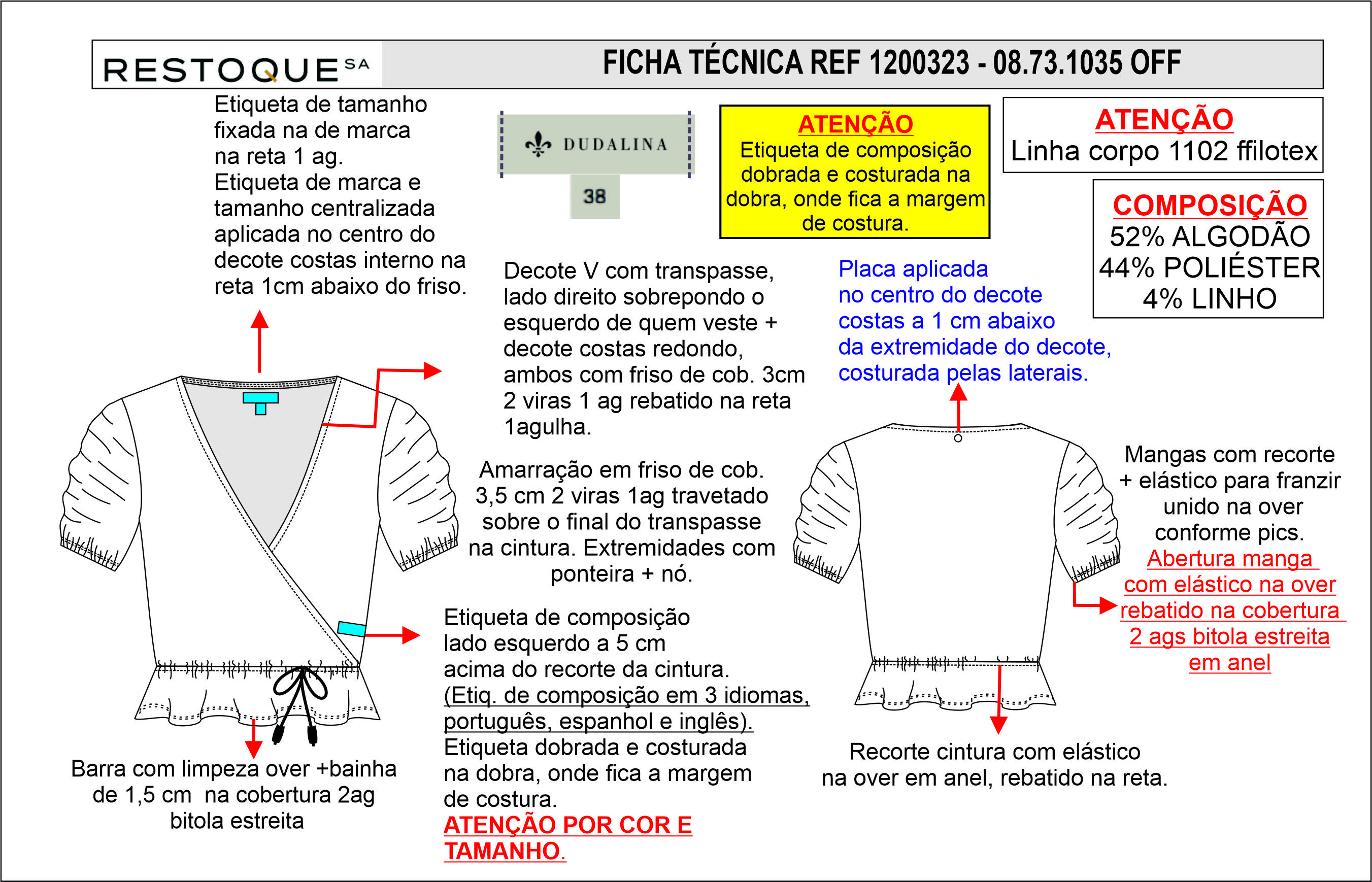 RESTOQUE SA

FICHA TÉCNICA REF 1200323 - 08.73.1035 OFF

Etiqueta de tamanho fixada na de marca na reta 1 ag.
Etiqueta de marca e tamanho centralizada aplicada no centro do decote costas interno na reta 1cm abaixo do friso.

DUDALINA

38

ATENÇÃO
Etiqueta de composição dobrada e costurada na dobra, onde fica a margem de costura.

ATENÇÃO
Linha corpo 1102 ffilotex

COMPOSIÇÃO
52% ALGODÃO
44% POLIÉSTER
4% LINHO

Decote V com transpasse, lado direito sobrepondo o esquerdo de quem veste + decote costas redondo, ambos com friso de cob. 3cm 2 viras 1 ag rebatido na reta 1agulha.

Placa aplicada no centro do decote costas a 1 cm abaixo da extremidade do decote, costurada pelas laterais.

Amarração em friso de cob. 3,5 cm 2 viras 1ag travetado sobre o final do transpasse na cintura. Extremidades com ponteira + nó.

Mangas com recorte + elástico para franzir unido na over conforme pics.
Abertura manga com elástico na over rebatido na cobertura 2 ags bitola estreita em anel

Etiqueta de composição lado esquerdo a 5 cm acima do recorte da cintura.
(Etiq. de composição em 3 idiomas, português, espanhol e inglês).
Etiqueta dobrada e costurada na dobra, onde fica a margem de costura.
ATENÇÃO POR COR E TAMANHO.

Barra com limpeza over +bainha de 1,5 cm na cobertura 2ag bitola estreita

Recorte cintura com elástico na over em anel, rebatido na reta.