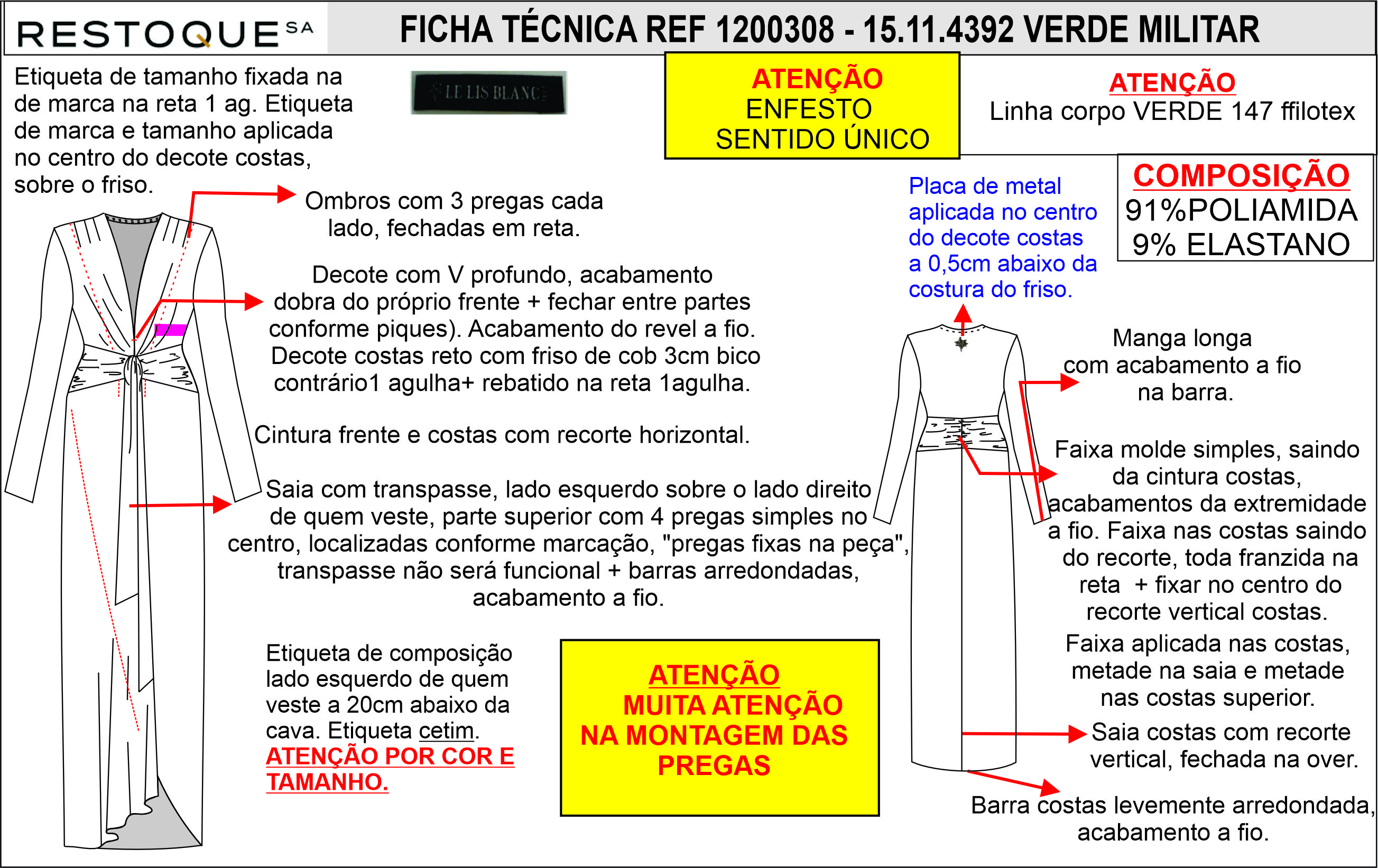 RESTOQUE SA

FICHA TÉCNICA REF 1200308 - 15.11.4392 VERDE MILITAR

Etiqueta de tamanho fixada na de marca na reta 1 ag. Etiqueta de marca e tamanho aplicada no centro do decote costas, sobre o friso.

LE LIS BLANC

ATENÇÃO
ENFESTO
SENTIDO ÚNICO

ATENÇÃO
Linha corpo VERDE 147 ffilotex

COMPOSIÇÃO
91%POLIAMIDA
9% ELASTANO

Ombros com 3 pregas cada lado, fechadas em reta.

Decote com V profundo, acabamento dobra do próprio frente + fechar entre partes conforme piques). Acabamento do revel a fio. Decote costas reto com friso de cob 3cm bico contrário1 agulha+ rebatido na reta 1agulha.

Cintura frente e costas com recorte horizontal.

Saia com transpasse, lado esquerdo sobre o lado direito de quem veste, parte superior com 4 pregas simples no centro, localizadas conforme marcação, "pregas fixas na peça", transpasse não será funcional + barras arredondadas, acabamento a fio.

Etiqueta de composição lado esquerdo de quem veste a 20cm abaixo da cava. Etiqueta cetim.
ATENÇÃO POR COR E TAMANHO.

ATENÇÃO
MUITA ATENÇÃO
NA MONTAGEM DAS
PREGAS

Placa de metal aplicada no centro do decote costas a 0,5cm abaixo da costura do friso.

Manga longa com acabamento a fio na barra.

Faixa molde simples, saindo da cintura costas, acabamentos da extremidade a fio. Faixa nas costas saindo do recorte, toda franzida na reta + fixar no centro do recorte vertical costas.

Faixa aplicada nas costas, metade na saia e metade nas costas superior.

Saia costas com recorte vertical, fechada na over.

Barra costas levemente arredondada, acabamento a fio.