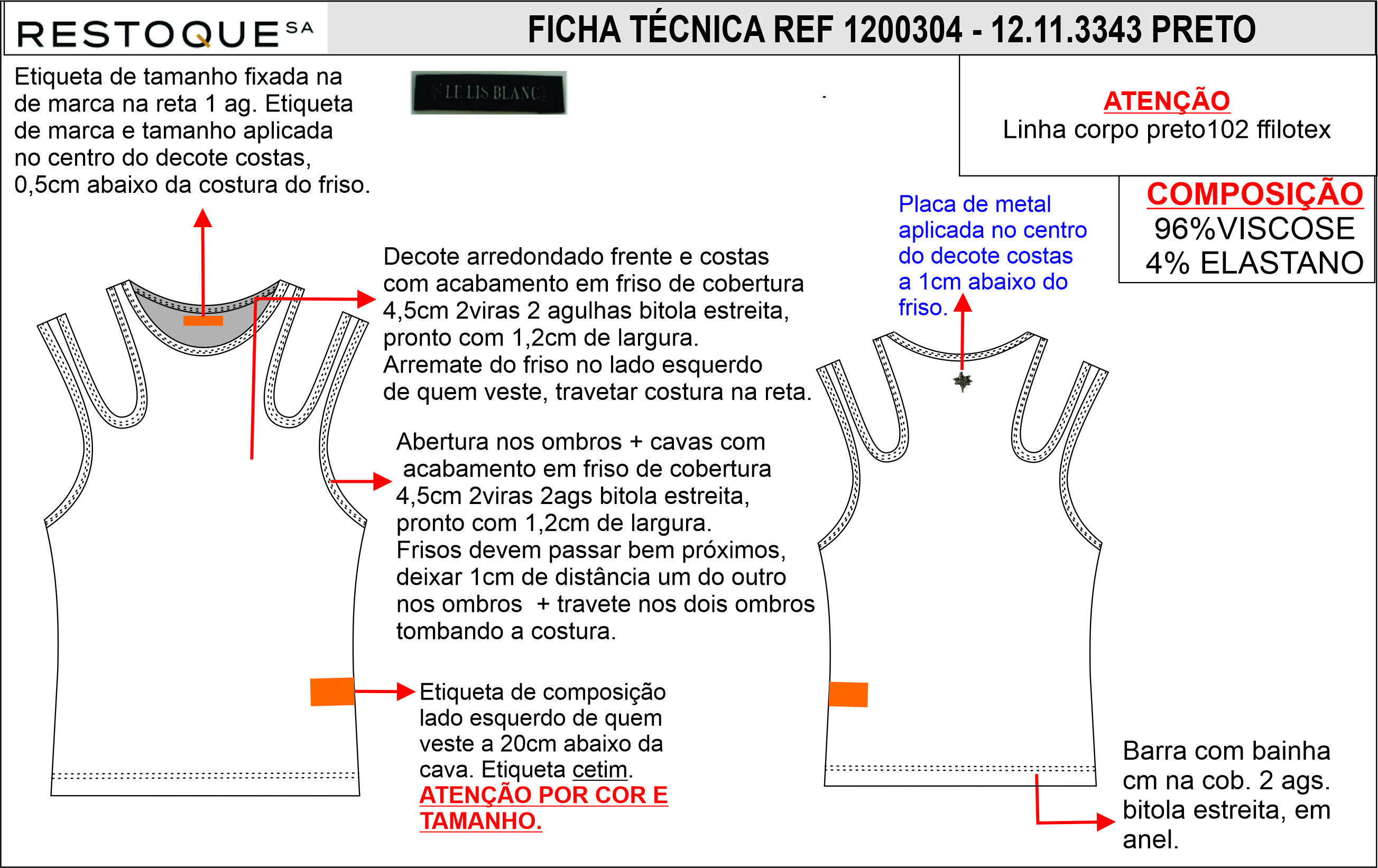 RESTOQUE SA

FICHA TÉCNICA REF 1200304 - 12.11.3343 PRETO

Etiqueta de tamanho fixada na de marca na reta 1 ag. Etiqueta de marca e tamanho aplicada no centro do decote costas, 0,5cm abaixo da costura do friso.

LE LIS BLANC

ATENÇÃO
Linha corpo preto102 ffilotex

COMPOSIÇÃO
96%VISCOSE
4% ELASTANO

Placa de metal aplicada no centro do decote costas a 1cm abaixo do friso.

Decote arredondado frente e costas com acabamento em friso de cobertura 4,5cm 2viras 2 agulhas bitola estreita, pronto com 1,2cm de largura.
Arremate do friso no lado esquerdo de quem veste, travetar costura na reta.

Abertura nos ombros + cavas com acabamento em friso de cobertura 4,5cm 2viras 2ags bitola estreita, pronto com 1,2cm de largura.
Frisos devem passar bem próximos, deixar 1cm de distância um do outro nos ombros + travete nos dois ombros tombando a costura.

Etiqueta de composição lado esquerdo de quem veste a 20cm abaixo da cava. Etiqueta cetim.
ATENÇÃO POR COR E TAMANHO.

Barra com bainha cm na cob. 2 ags. bitola estreita, em anel.