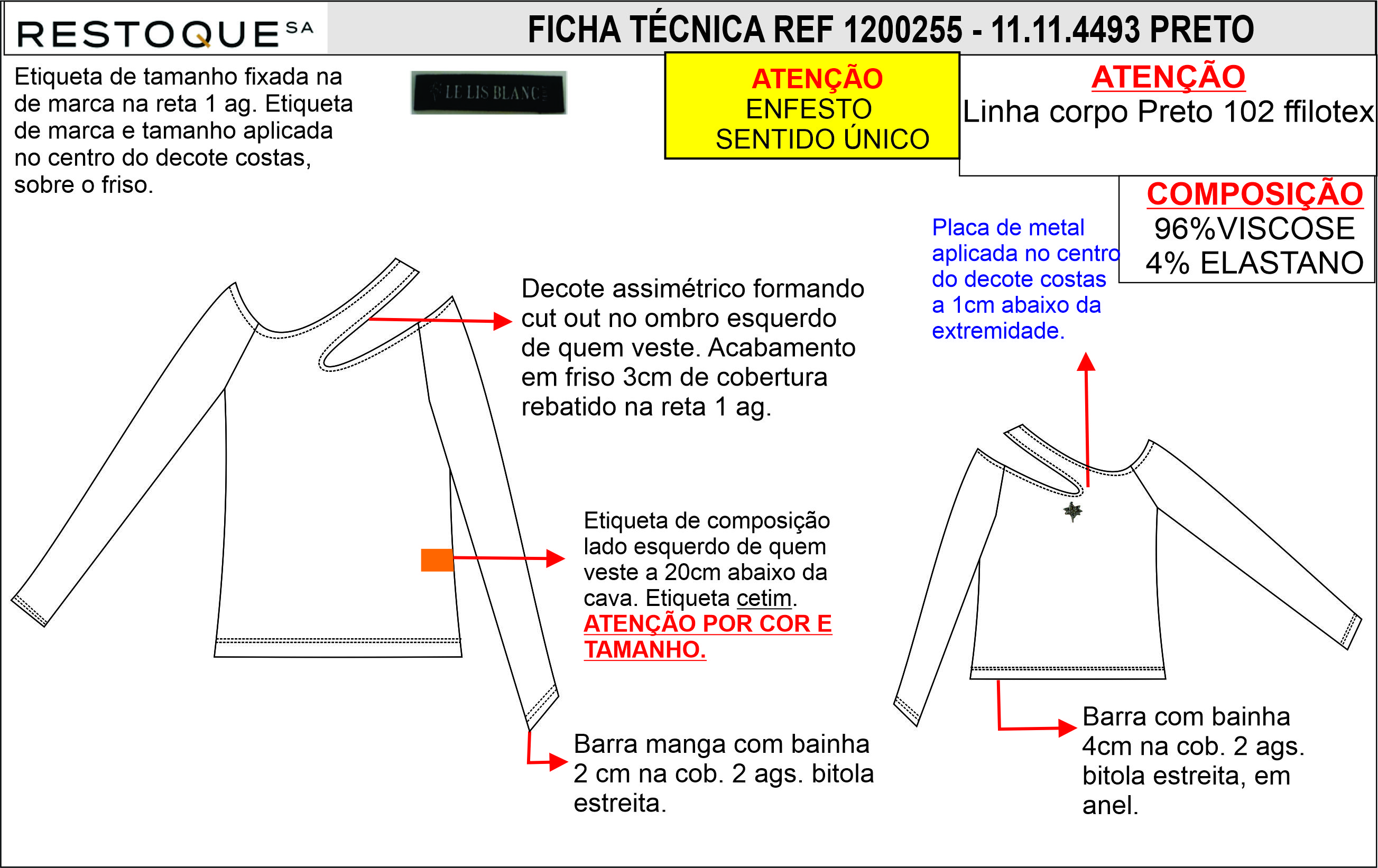 RESTOQUE SA

FICHA TÉCNICA REF 1200255 - 11.11.4493 PRETO

Etiqueta de tamanho fixada na de marca na reta 1 ag. Etiqueta de marca e tamanho aplicada no centro do decote costas, sobre o friso.

LE LIS BLANC

ATENÇÃO
ENFESTO
SENTIDO ÚNICO

ATENÇÃO
Linha corpo Preto 102 ffilotex

COMPOSIÇÃO
96%VISCOSE
4% ELASTANO

Placa de metal aplicada no centro do decote costas a 1cm abaixo da extremidade.

Decote assimétrico formando cut out no ombro esquerdo de quem veste. Acabamento em friso 3cm de cobertura rebatido na reta 1 ag.

Etiqueta de composição lado esquerdo de quem veste a 20cm abaixo da cava. Etiqueta cetim.
ATENÇÃO POR COR E TAMANHO.

Barra manga com bainha 2 cm na cob. 2 ags. bitola estreita.

Barra com bainha 4cm na cob. 2 ags. bitola estreita, em anel.