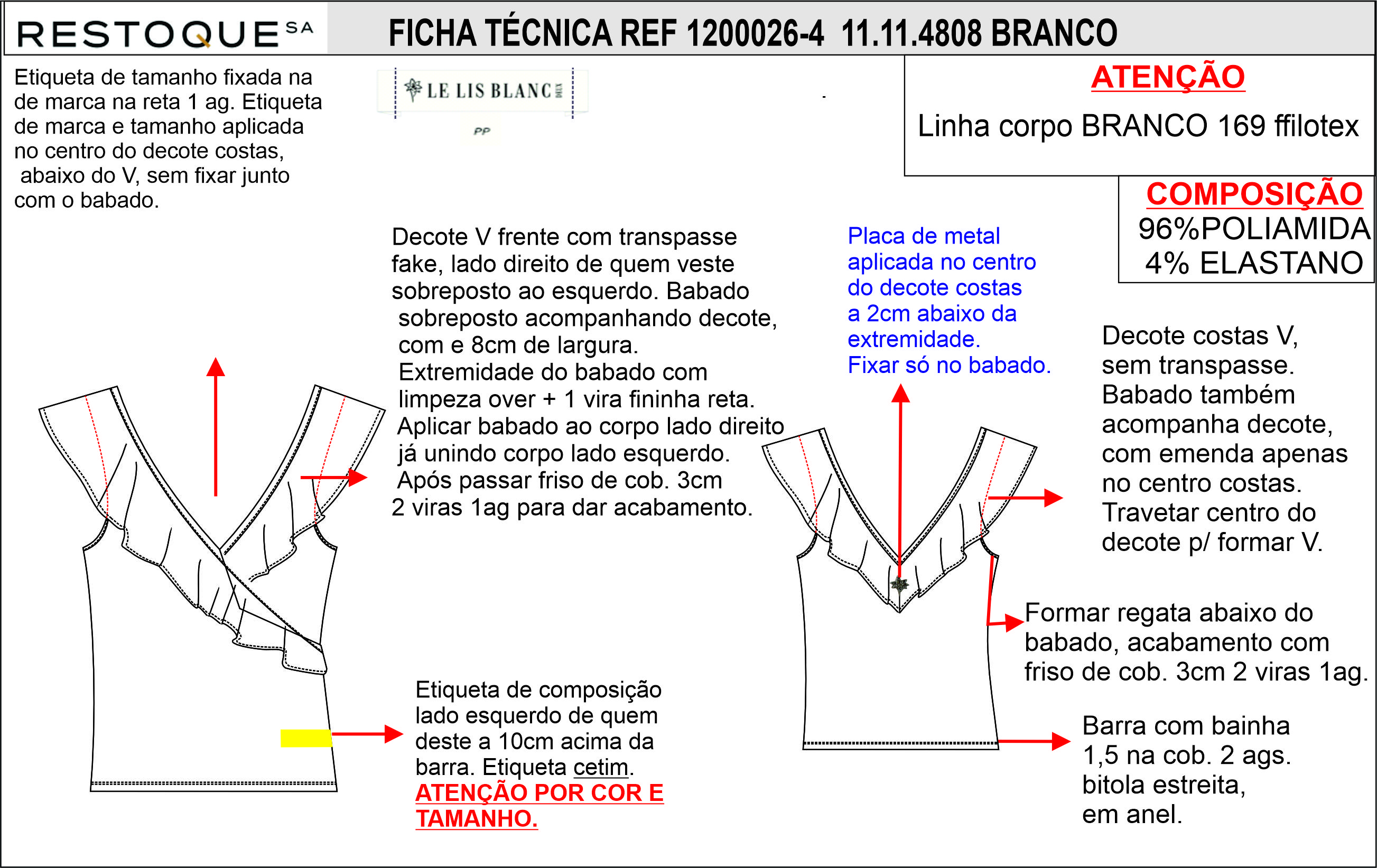 RESTOQUE SA

FICHA TÉCNICA REF 1200026-4 11.11.4808 BRANCO

Etiqueta de tamanho fixada na de marca na reta 1 ag. Etiqueta de marca e tamanho aplicada no centro do decote costas, abaixo do V, sem fixar junto com o babado.

LE LIS BLANC

PP

ATENÇÃO

Linha corpo BRANCO 169 ffilotex

COMPOSIÇÃO
96%POLIAMIDA
4% ELASTANO

Decote V frente com transpasse fake, lado direito de quem veste sobreposto ao esquerdo. Babado sobreposto acompanhando decote, com e 8cm de largura. Extremidade do babado com limpeza over + 1 vira fininha reta. Aplicar babado ao corpo lado direito já unindo corpo lado esquerdo. Após passar friso de cob. 3cm 2 viras 1ag para dar acabamento.

Placa de metal aplicada no centro do decote costas a 2cm abaixo da extremidade. Fixar só no babado.

Decote costas V, sem transpasse. Babado também acompanha decote, com emenda apenas no centro costas. Travetar centro do decote p/ formar V.

Formar regata abaixo do babado, acabamento com friso de cob. 3cm 2 viras 1ag.

Etiqueta de composição lado esquerdo de quem deste a 10cm acima da barra. Etiqueta cetim.
ATENÇÃO POR COR E TAMANHO.

Barra com bainha 1,5 na cob. 2 ags. bitola estreita, em anel.