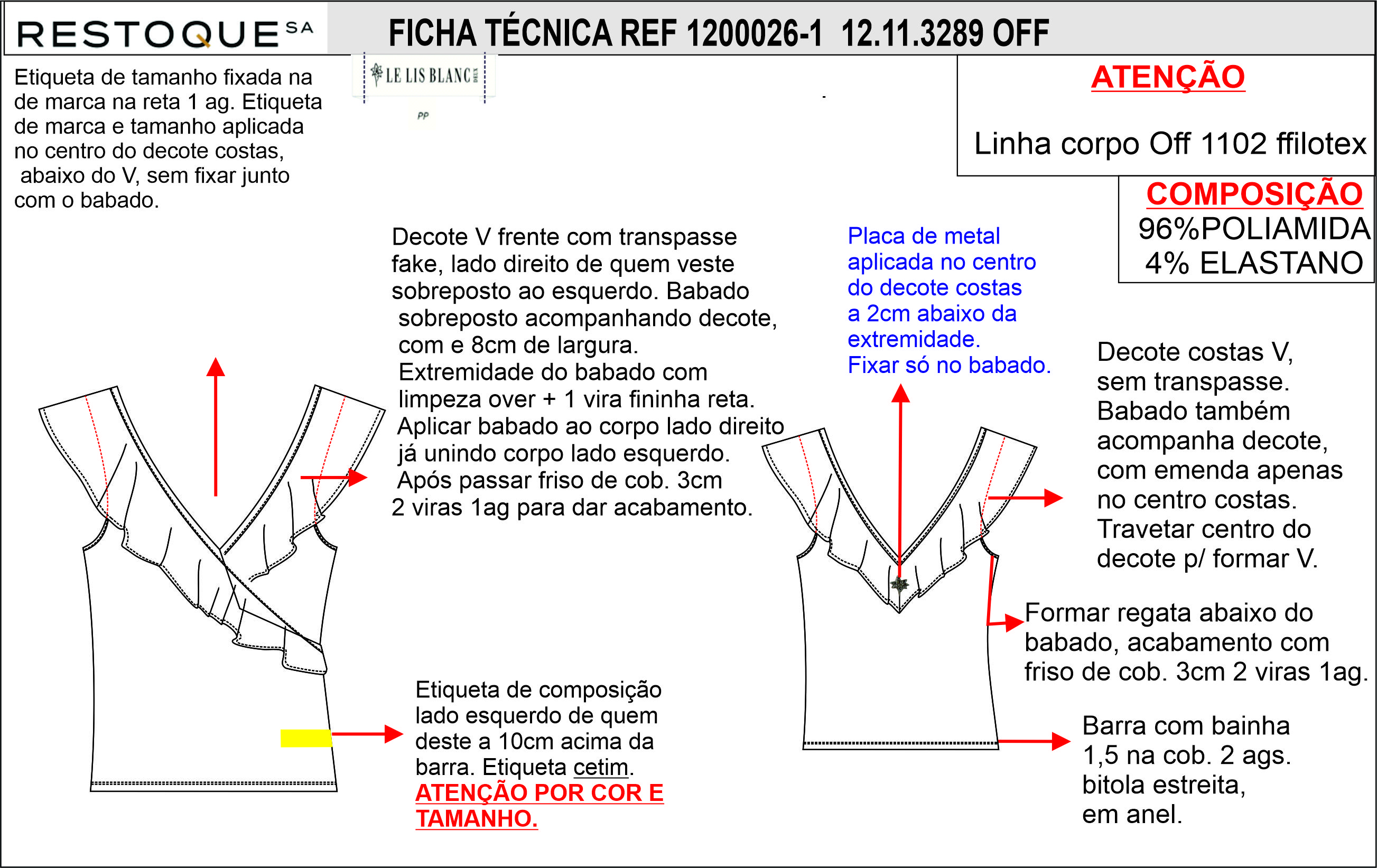 RESTOQUE SA

FICHA TÉCNICA REF 1200026-1 12.11.3289 OFF

Etiqueta de tamanho fixada na de marca na reta 1 ag. Etiqueta de marca e tamanho aplicada no centro do decote costas, abaixo do V, sem fixar junto com o babado.

LE LIS BLANC

PP

ATENÇÃO

Linha corpo Off 1102 ffilotex

COMPOSIÇÃO
96%POLIAMIDA
4% ELASTANO

Decote V frente com transpasse fake, lado direito de quem veste sobreposto ao esquerdo. Babado sobreposto acompanhando decote, com e 8cm de largura. Extremidade do babado com limpeza over + 1 vira fininha reta. Aplicar babado ao corpo lado direito já unindo corpo lado esquerdo. Após passar friso de cob. 3cm 2 viras 1ag para dar acabamento.

Placa de metal aplicada no centro do decote costas a 2cm abaixo da extremidade.
Fixar só no babado.

Decote costas V, sem transpasse. Babado também acompanha decote, com emenda apenas no centro costas. Travetar centro do decote p/ formar V.

Formar regata abaixo do babado, acabamento com friso de cob. 3cm 2 viras 1ag.

Etiqueta de composição lado esquerdo de quem deste a 10cm acima da barra. Etiqueta cetim.
ATENÇÃO POR COR E TAMANHO.

Barra com bainha 1,5 na cob. 2 ags. bitola estreita, em anel.