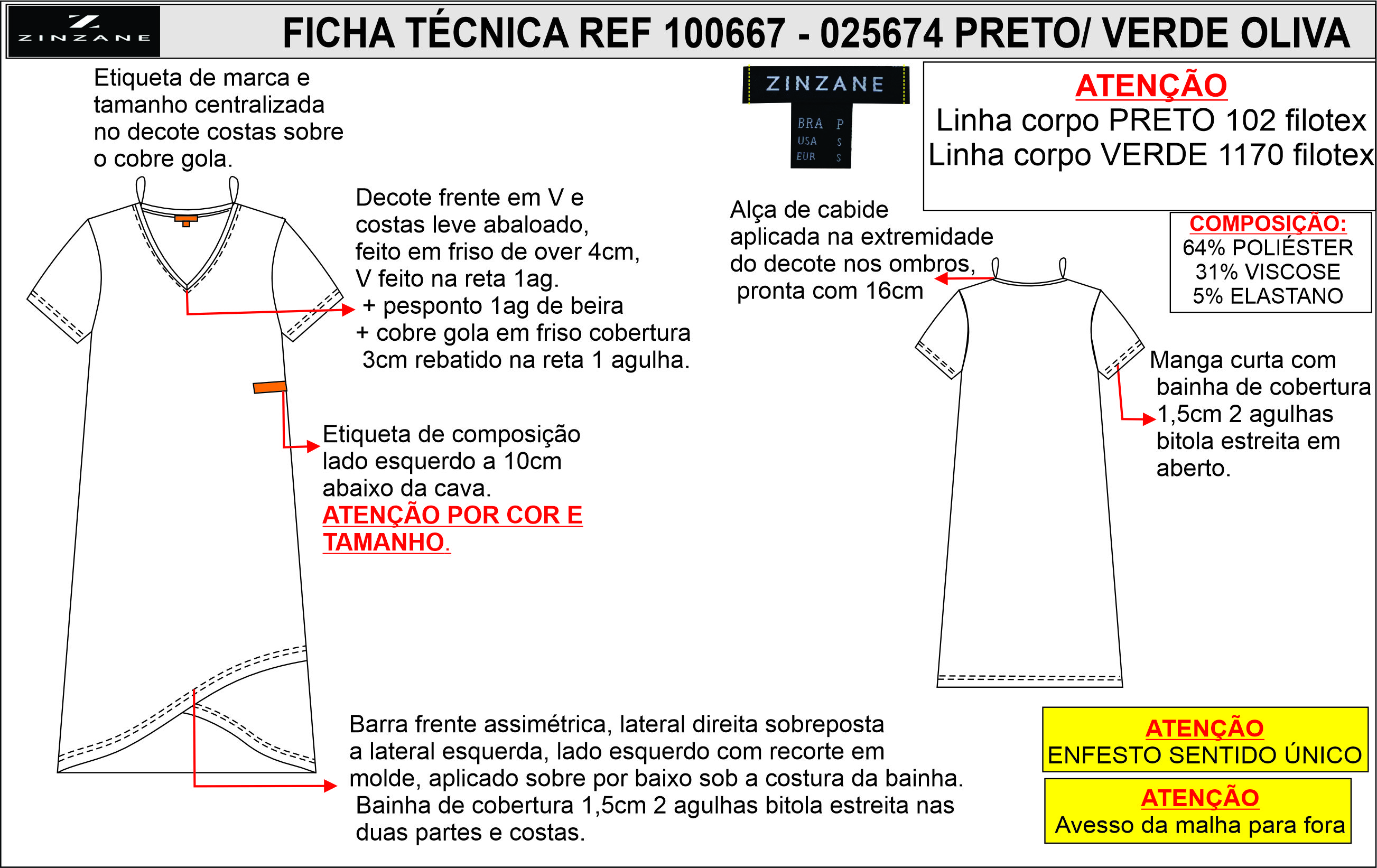 ZINZANE

FICHA TÉCNICA REF 100667 - 025674 PRETO/ VERDE OLIVA

Etiqueta de marca e tamanho centralizada no decote costas sobre o cobre gola.

ZINZANE
BRA P
USA S
EUR S

ATENÇÃO
Linha corpo PRETO 102 filotex
Linha corpo VERDE 1170 filotex

Decote frente em V e costas leve abaloado, feito em friso de over 4cm, V feito na reta 1ag.
+ pesponto 1ag de beira
+ cobre gola em friso cobertura 3cm rebatido na reta 1 agulha.

Alça de cabide aplicada na extremidade do decote nos ombros, pronta com 16cm

COMPOSIÇÃO:
64% POLIÉSTER
31% VISCOSE
5% ELASTANO

Manga curta com bainha de cobertura 1,5cm 2 agulhas bitola estreita em aberto.

Etiqueta de composição lado esquerdo a 10cm abaixo da cava.
ATENÇÃO POR COR E TAMANHO.

Barra frente assimétrica, lateral direita sobreposta a lateral esquerda, lado esquerdo com recorte em molde, aplicado sobre por baixo sob a costura da bainha.
Bainha de cobertura 1,5cm 2 agulhas bitola estreita nas duas partes e costas.

ATENÇÃO
ENFESTO SENTIDO ÚNICO

ATENÇÃO
Avesso da malha para fora