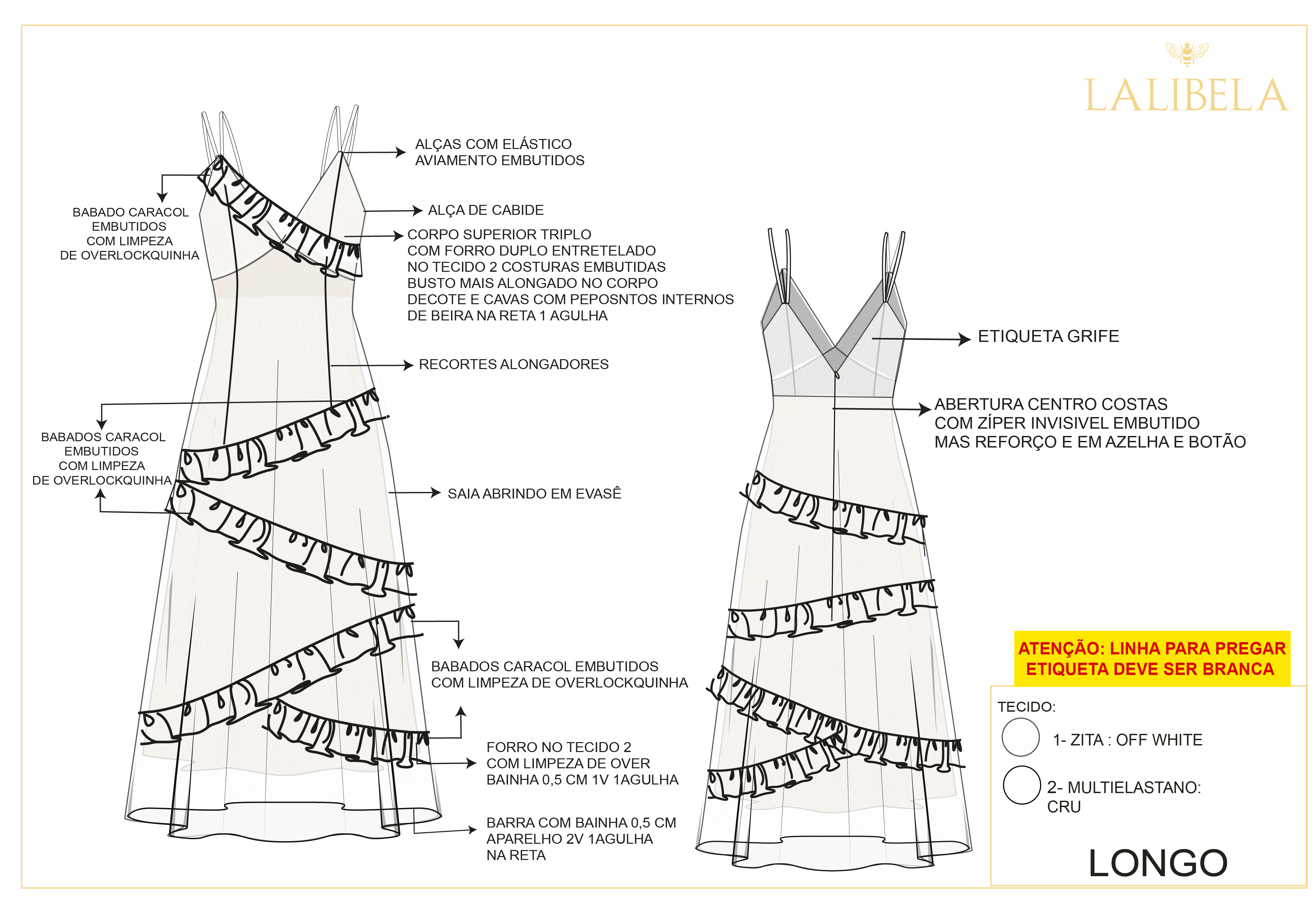 LALIBELA

ALÇAS COM ELÁSTICO
AVIAMENTO EMBUTIDOS

BABADO CARACOL
EMBUTIDOS
COM LIMPEZA
DE OVERLOCKQUINHA

ALÇA DE CABIDE

CORPO SUPERIOR TRIPLO
COM FORRO DUPLO ENTRETELADO
NO TECIDO 2 COSTURAS EMBUTIDAS
BUSTO MAIS ALONGADO NO CORPO
DECOTE E CAVAS COM PEPOSNTOS INTERNOS
DE BEIRA NA RETA 1 AGULHA

RECORTES ALONGADORES

BABADOS CARACOL
EMBUTIDOS
COM LIMPEZA
DE OVERLOCKQUINHA

SAIA ABRINDO EM EVASÊ

BABADOS CARACOL EMBUTIDOS
COM LIMPEZA DE OVERLOCKQUINHA

FORRO NO TECIDO 2
COM LIMPEZA DE OVER
BAINHA 0,5 CM 1V 1AGULHA

BARRA COM BAINHA 0,5 CM
APARELHO 2V 1AGULHA
NA RETA

ETIQUETA GRIFE

ABERTURA CENTRO COSTAS
COM ZÍPER INVISIVEL EMBUTIDO
MAS REFORÇO E EM AZELHA E BOTÃO

ATENÇÃO: LINHA PARA PREGAR
ETIQUETA DEVE SER BRANCA

TECIDO:
1- ZITA : OFF WHITE
2- MULTIELASTANO:
CRU

LONGO