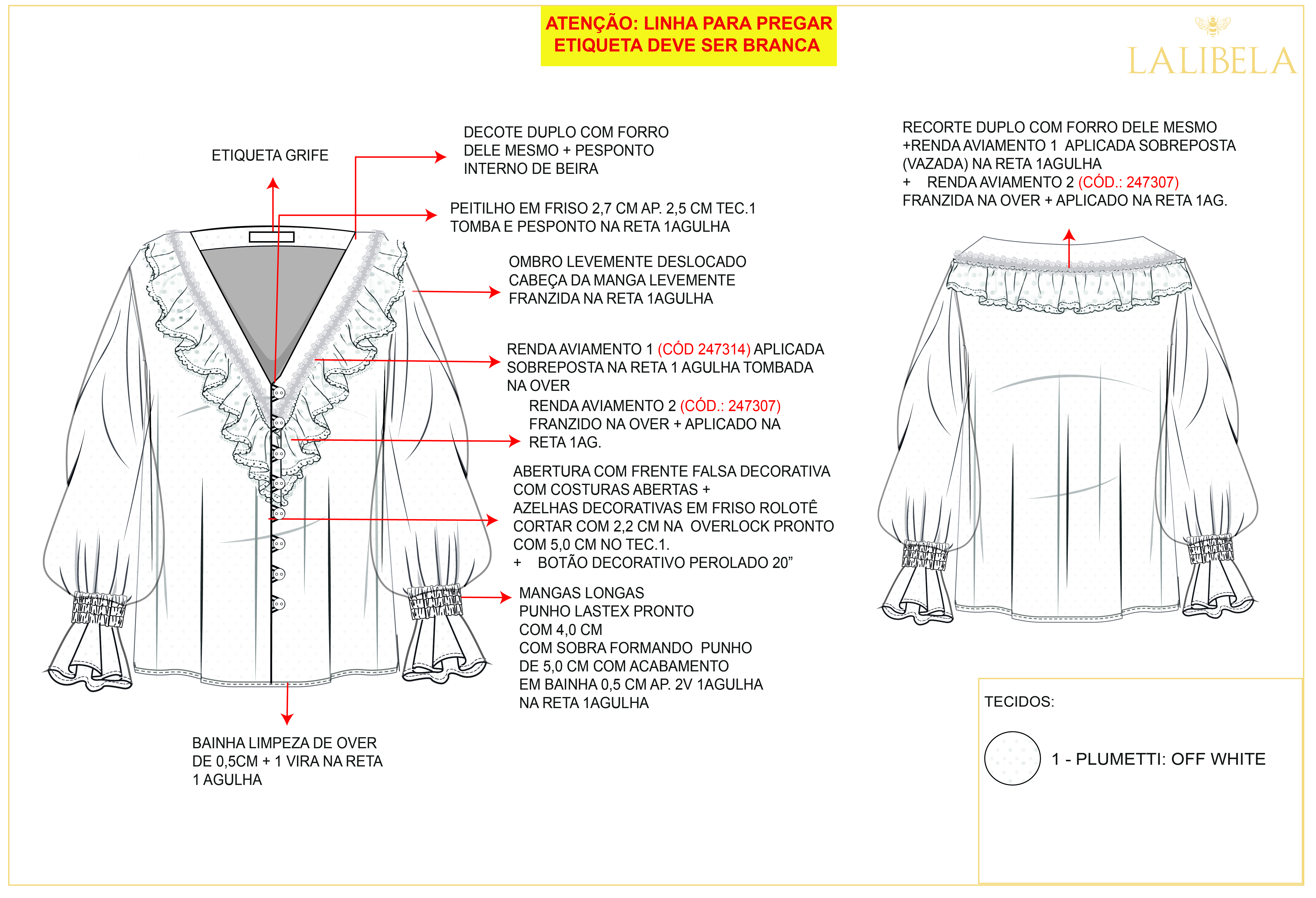 ATENÇÃO: LINHA PARA PREGAR ETIQUETA DEVE SER BRANCA

LALIBELA

ETIQUETA GRIFE

DECOTE DUPLO COM FORRO DELE MESMO + PESPONTO INTERNO DE BEIRA

PEITILHO EM FRISO 2,7 CM AP. 2,5 CM TEC.1 TOMBA E PESPONTO NA RETA 1AGULHA

OMBRO LEVEMENTE DESLOCADO CABEÇA DA MANGA LEVEMENTE FRANZIDA NA RETA 1AGULHA

RENDA AVIAMENTO 1 (CÓD 247314) APLICADA SOBREPOSTA NA RETA 1 AGULHA TOMBADA NA OVER

RENDA AVIAMENTO 2 (CÓD.: 247307) FRANZIDO NA OVER + APLICADO NA RETA 1AG.

ABERTURA COM FRENTE FALSA DECORATIVA COM COSTURAS ABERTAS + AZELHAS DECORATIVAS EM FRISO ROLOTÊ CORTAR COM 2,2 CM NA OVERLOCK PRONTO COM 5,0 CM NO TEC.1.
+ BOTÃO DECORATIVO PEROLADO 20”

MANGAS LONGAS
PUNHO LASTEX PRONTO
COM 4,0 CM
COM SOBRA FORMANDO PUNHO
DE 5,0 CM COM ACABAMENTO
EM BAINHA 0,5 CM AP. 2V 1AGULHA
NA RETA 1AGULHA

BAINHA LIMPEZA DE OVER DE 0,5CM + 1 VIRA NA RETA 1 AGULHA

RECORTE DUPLO COM FORRO DELE MESMO
+RENDA AVIAMENTO 1 APLICADA SOBREPOSTA (VAZADA) NA RETA 1AGULHA
+ RENDA AVIAMENTO 2 (CÓD.: 247307) FRANZIDA NA OVER + APLICADO NA RETA 1AG.

TECIDOS:

1 - PLUMETTI: OFF WHITE