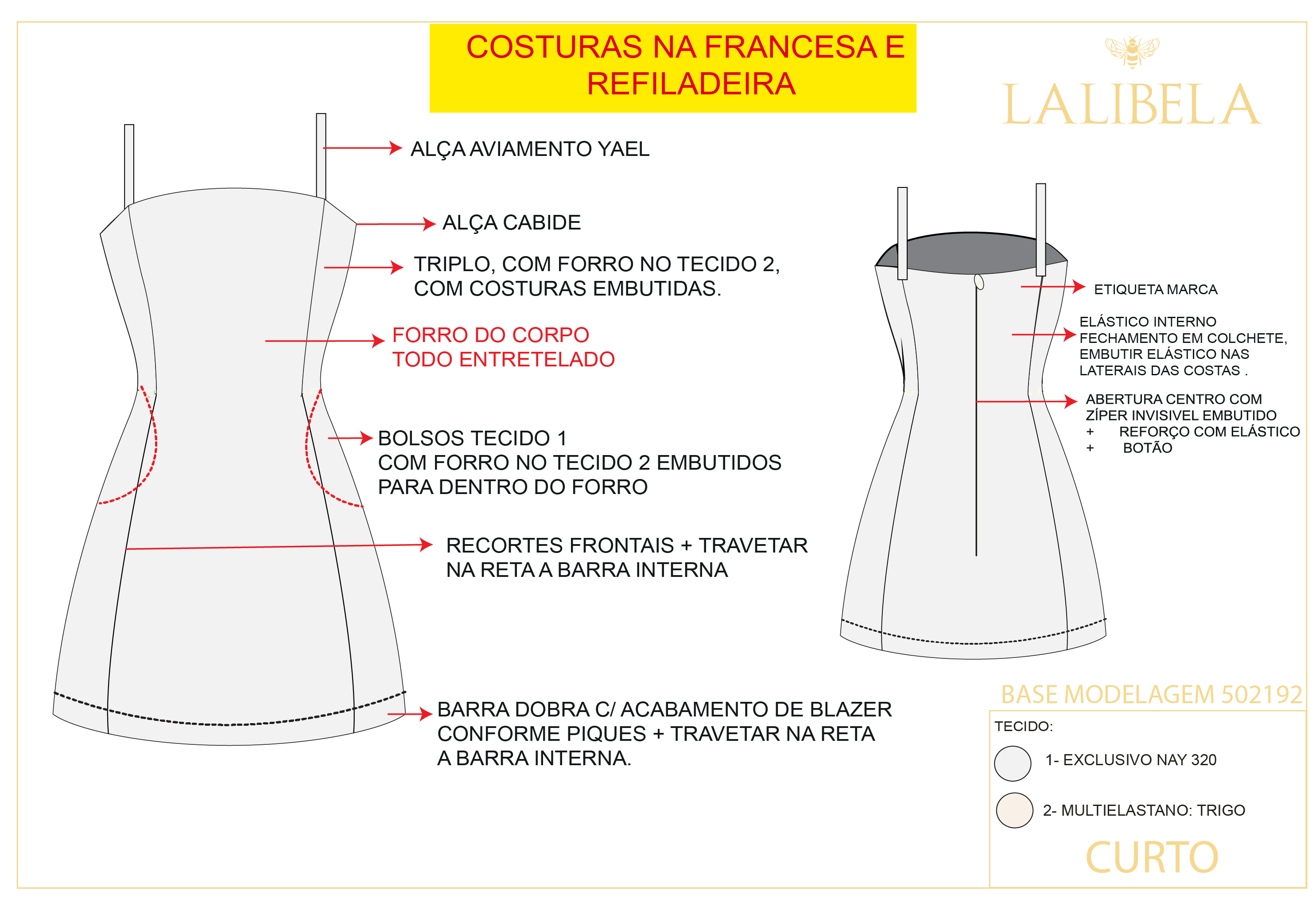 COSTURAS NA FRANCESA E REFILADEIRA

LALIBELA

ALÇA AVIAMENTO YAEL

ALÇA CABIDE

TRIPLO, COM FORRO NO TECIDO 2, COM COSTURAS EMBUTIDAS.

FORRO DO CORPO TODO ENTRETELADO

BOLSOS TECIDO 1 COM FORRO NO TECIDO 2 EMBUTIDOS PARA DENTRO DO FORRO

RECORTES FRONTAIS + TRAVETAR NA RETA A BARRA INTERNA

BARRA DOBRA C/ ACABAMENTO DE BLAZER CONFORME PIQUES + TRAVETAR NA RETA A BARRA INTERNA.

ETIQUETA MARCA

ELÁSTICO INTERNO FECHAMENTO EM COLCHETE, EMBUTIR ELÁSTICO NAS LATERAIS DAS COSTAS .

ABERTURA CENTRO COM ZÍPER INVISIVEL EMBUTIDO
+ REFORÇO COM ELÁSTICO
+ BOTÃO

BASE MODELAGEM 502192

TECIDO:

1- EXCLUSIVO NAY 320

2- MULTIELASTANO: TRIGO

CURTO