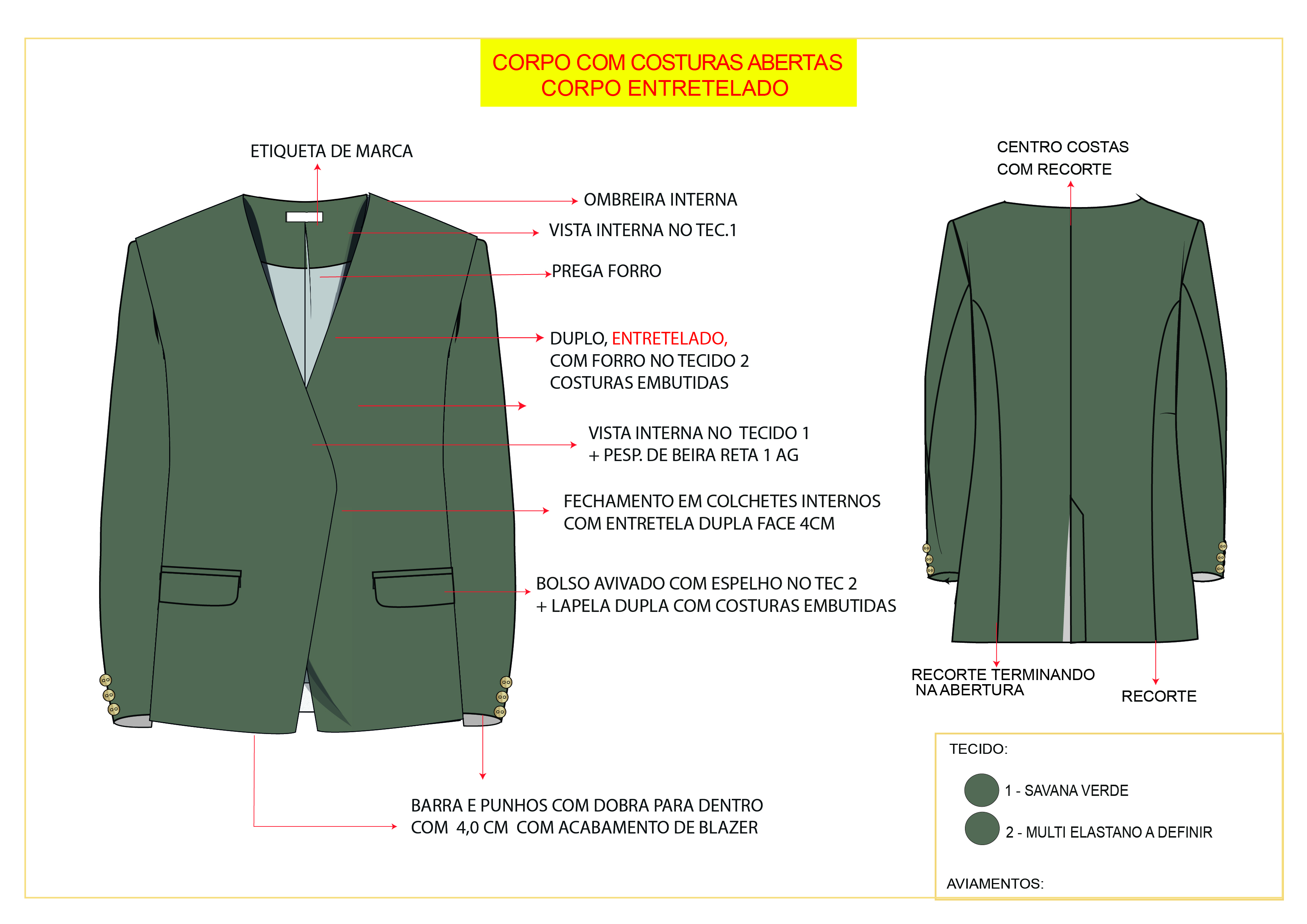 CORPO COM COSTURAS ABERTAS
CORPO ENTRETELADO

ETIQUETA DE MARCA

OMBREIRA INTERNA

VISTA INTERNA NO TEC.1

PREGA FORRO

DUPLO, ENTRETELADO, COM FORRO NO TECIDO 2 COSTURAS EMBUTIDAS

VISTA INTERNA NO TECIDO 1 + PESP. DE BEIRA RETA 1 AG

FECHAMENTO EM COLCHETES INTERNOS COM ENTRETELA DUPLA FACE 4CM

BOLSO AVIVADO COM ESPELHO NO TEC 2 + LAPELA DUPLA COM COSTURAS EMBUTIDAS

BARRA E PUNHOS COM DOBRA PARA DENTRO COM 4,0 CM COM ACABAMENTO DE BLAZER

CENTRO COSTAS COM RECORTE

RECORTE TERMINANDO NA ABERTURA

RECORTE

TECIDO:

1 - SAVANA VERDE

2 - MULTI ELASTANO A DEFINIR

AVIAMENTOS: