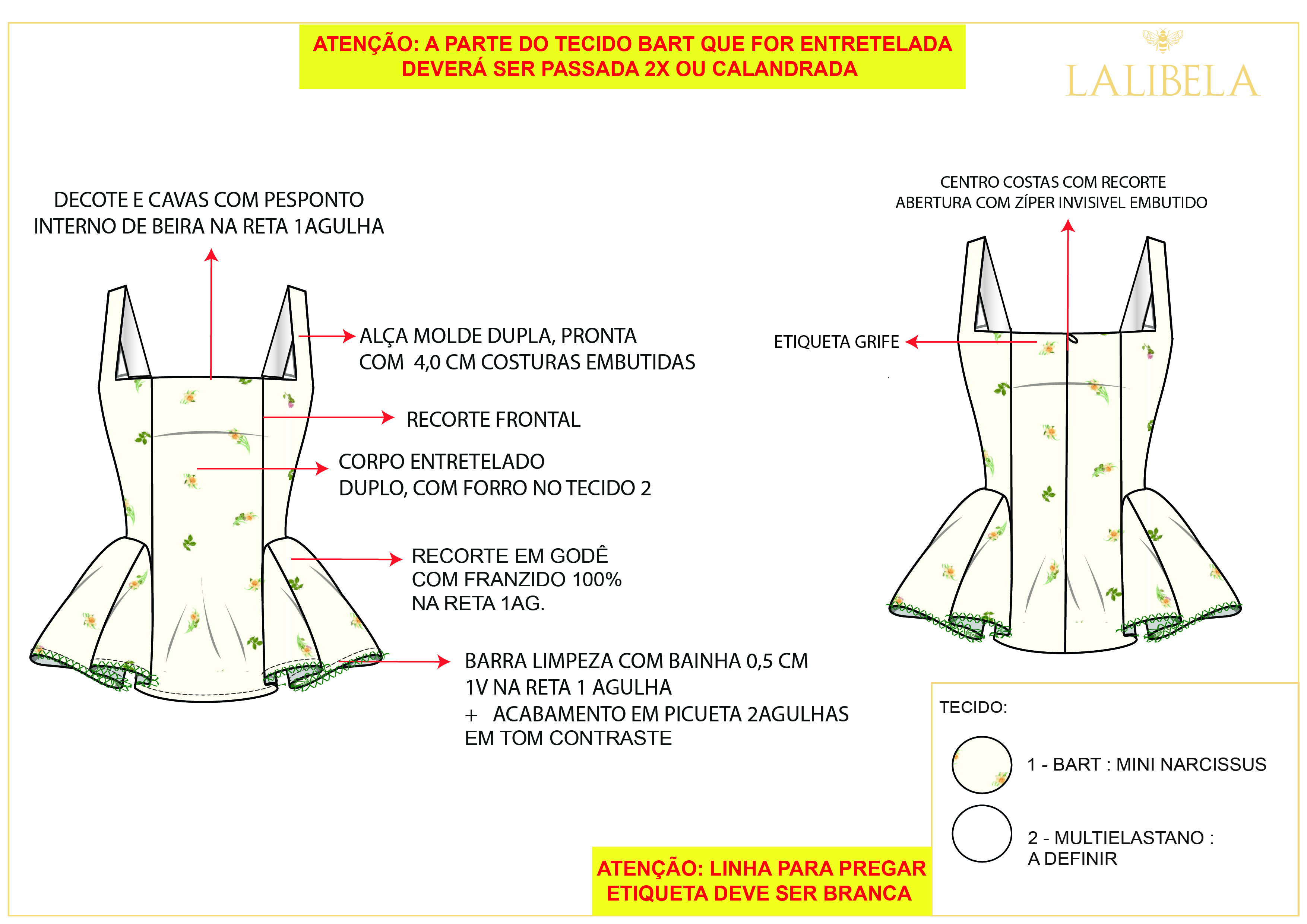 ATENÇÃO: A PARTE DO TECIDO BART QUE FOR ENTRETELADA DEVERÁ SER PASSADA 2X OU CALANDRADA

LALIBELA

DECOTE E CAVAS COM PESPONTO INTERNO DE BEIRA NA RETA 1AGULHA

ALÇA MOLDE DUPLA, PRONTA COM 4,0 CM COSTURAS EMBUTIDAS

RECORTE FRONTAL

CORPO ENTRETELADO DUPLO, COM FORRO NO TECIDO 2

RECORTE EM GODÊ COM FRANZIDO 100% NA RETA 1AG.

BARRA LIMPEZA COM BAINHA 0,5 CM 1V NA RETA 1 AGULHA + ACABAMENTO EM PICUETA 2AGULHAS EM TOM CONTRASTE

CENTRO COSTAS COM RECORTE
ABERTURA COM ZÍPER INVISIVEL EMBUTIDO

ETIQUETA GRIFE

TECIDO:

1 - BART : MINI NARCISSUS

2 - MULTIELASTANO : A DEFINIR

ATENÇÃO: LINHA PARA PREGAR ETIQUETA DEVE SER BRANCA