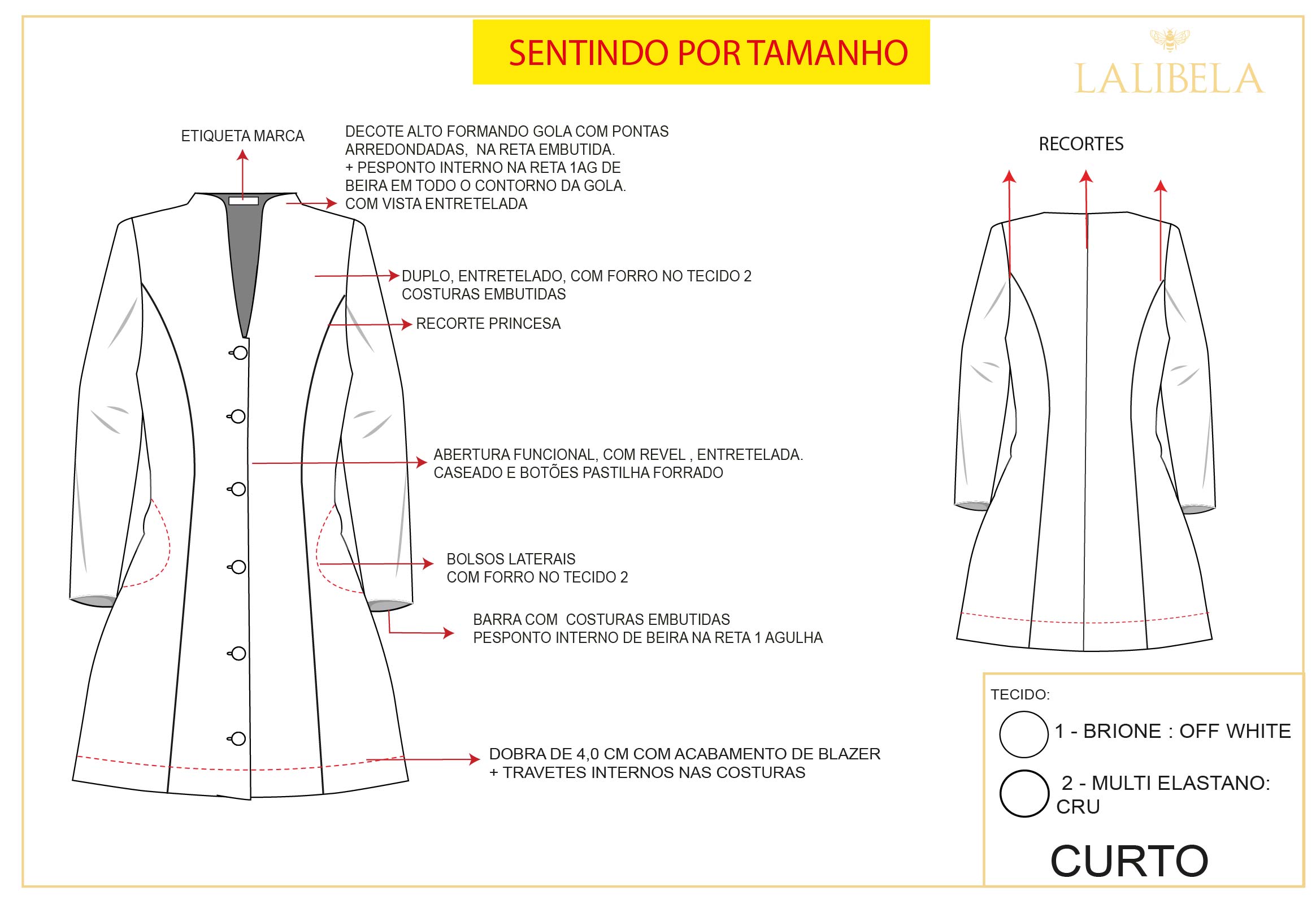 SENTINDO POR TAMANHO

LALIBELA

ETIQUETA MARCA

DECOTE ALTO FORMANDO GOLA COM PONTAS ARREDONDADAS, NA RETA EMBUTIDA.
+ PESPONTO INTERNO NA RETA 1AG DE BEIRA EM TODO O CONTORNO DA GOLA.
COM VISTA ENTRETELADA

DUPLO, ENTRETELADO, COM FORRO NO TECIDO 2
COSTURAS EMBUTIDAS

RECORTE PRINCESA

ABERTURA FUNCIONAL, COM REVEL , ENTRETELADA.
CASEADO E BOTÕES PASTILHA FORRADO

BOLSOS LATERAIS
COM FORRO NO TECIDO 2

BARRA COM COSTURAS EMBUTIDAS
PESPONTO INTERNO DE BEIRA NA RETA 1 AGULHA

DOBRA DE 4,0 CM COM ACABAMENTO DE BLAZER
+ TRAVETES INTERNOS NAS COSTURAS

RECORTES

TECIDO:
1 - BRIONE : OFF WHITE
2 - MULTI ELASTANO: CRU

CURTO