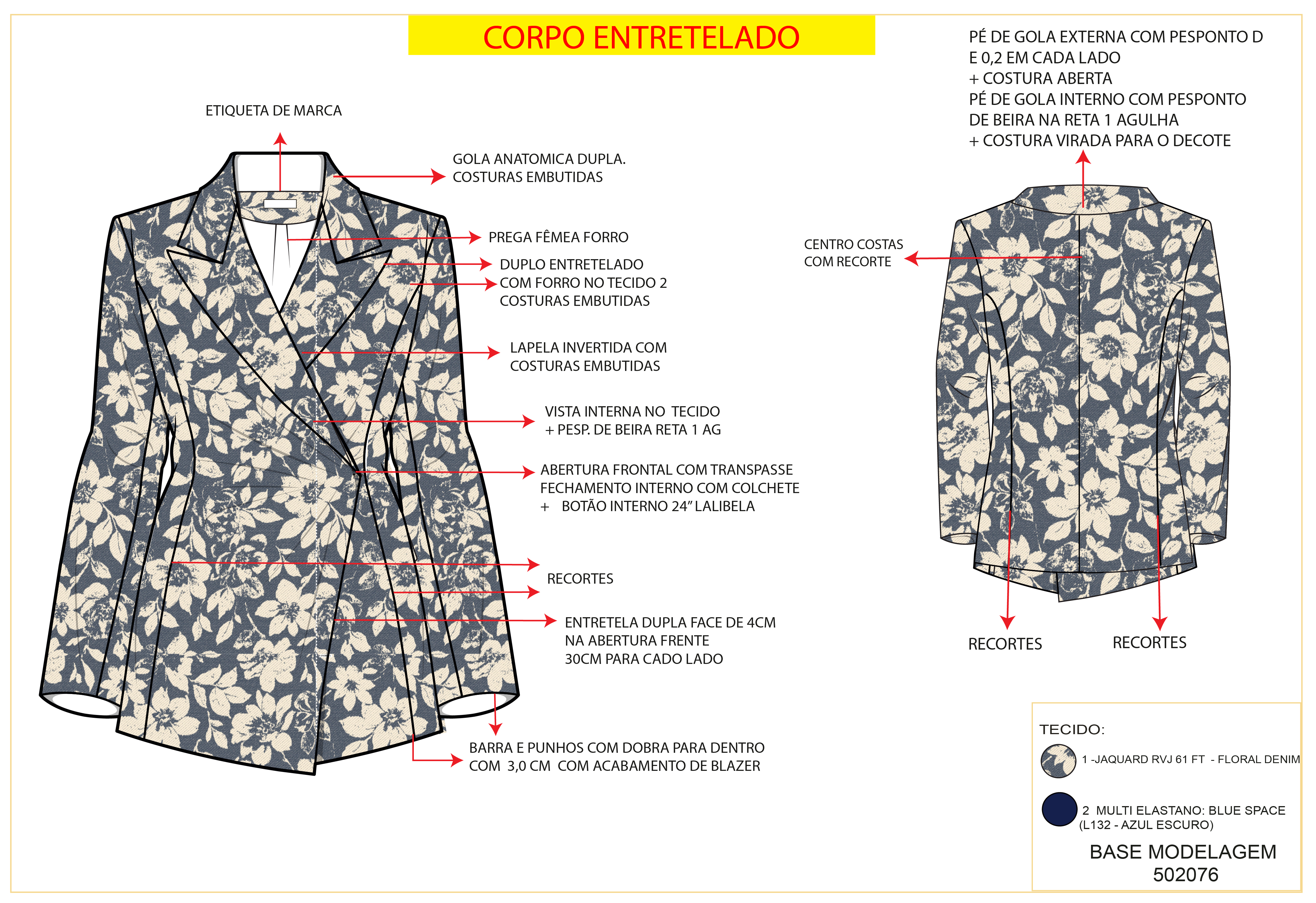 CORPO ENTRETELADO

ETIQUETA DE MARCA

GOLA ANATOMICA DUPLA.
COSTURAS EMBUTIDAS

PREGA FÊMEA FORRO

DUPLO ENTRETELADO
COM FORRO NO TECIDO 2
COSTURAS EMBUTIDAS

LAPELA INVERTIDA COM
COSTURAS EMBUTIDAS

VISTA INTERNA NO TECIDO
+ PESP. DE BEIRA RETA 1 AG

ABERTURA FRONTAL COM TRANSPASSE
FECHAMENTO INTERNO COM COLCHETE
+ BOTÃO INTERNO 24" LALIBELA

RECORTES

ENTRETELA DUPLA FACE DE 4CM
NA ABERTURA FRENTE
30CM PARA CADO LADO

BARRA E PUNHOS COM DOBRA PARA DENTRO
COM 3,0 CM COM ACABAMENTO DE BLAZER

PÉ DE GOLA EXTERNA COM PESPONTO D
E 0,2 EM CADA LADO
+ COSTURA ABERTA
PÉ DE GOLA INTERNO COM PESPONTO
DE BEIRA NA RETA 1 AGULHA
+ COSTURA VIRADA PARA O DECOTE

CENTRO COSTAS
COM RECORTE

RECORTES

RECORTES

TECIDO:

1 -JAQUARD RVJ 61 FT - FLORAL DENIM

2 MULTI ELASTANO: BLUE SPACE
(L132 - AZUL ESCURO)

BASE MODELAGEM
502076