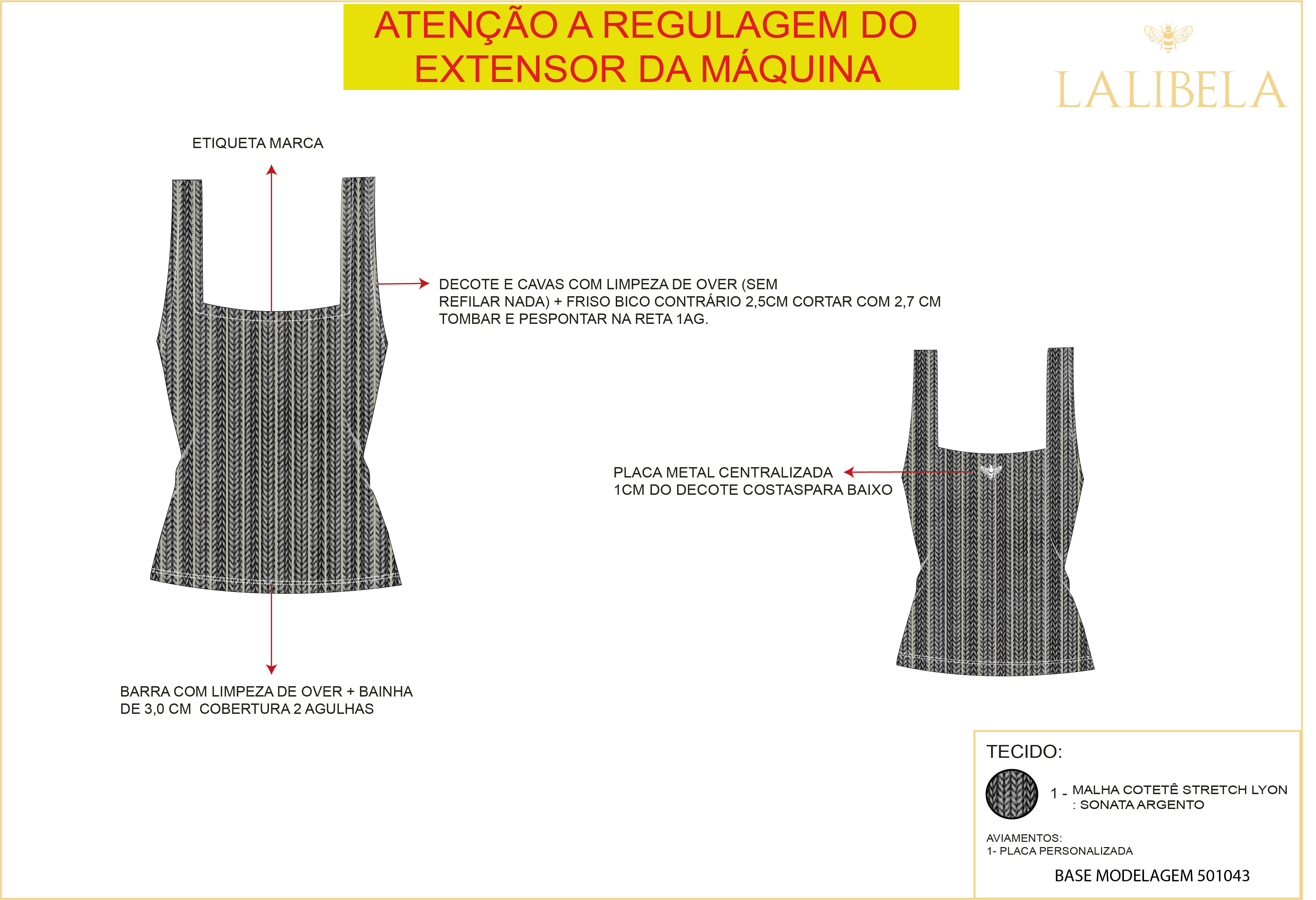 ATENÇÃO A REGULAGEM DO EXTENSOR DA MÁQUINA

LALIBELA

ETIQUETA MARCA

DECOTE E CAVAS COM LIMPEZA DE OVER (SEM REFILAR NADA) + FRISO BICO CONTRÁRIO 2,5CM CORTAR COM 2,7 CM TOMBAR E PESPONTAR NA RETA 1AG.

PLACA METAL CENTRALIZADA 1CM DO DECOTE COSTASPARA BAIXO

BARRA COM LIMPEZA DE OVER + BAINHA DE 3,0 CM COBERTURA 2 AGULHAS

TECIDO:

1 - MALHA COTETÊ STRETCH LYON : SONATA ARGENTO

AVIAMENTOS:
1- PLACA PERSONALIZADA

BASE MODELAGEM 501043