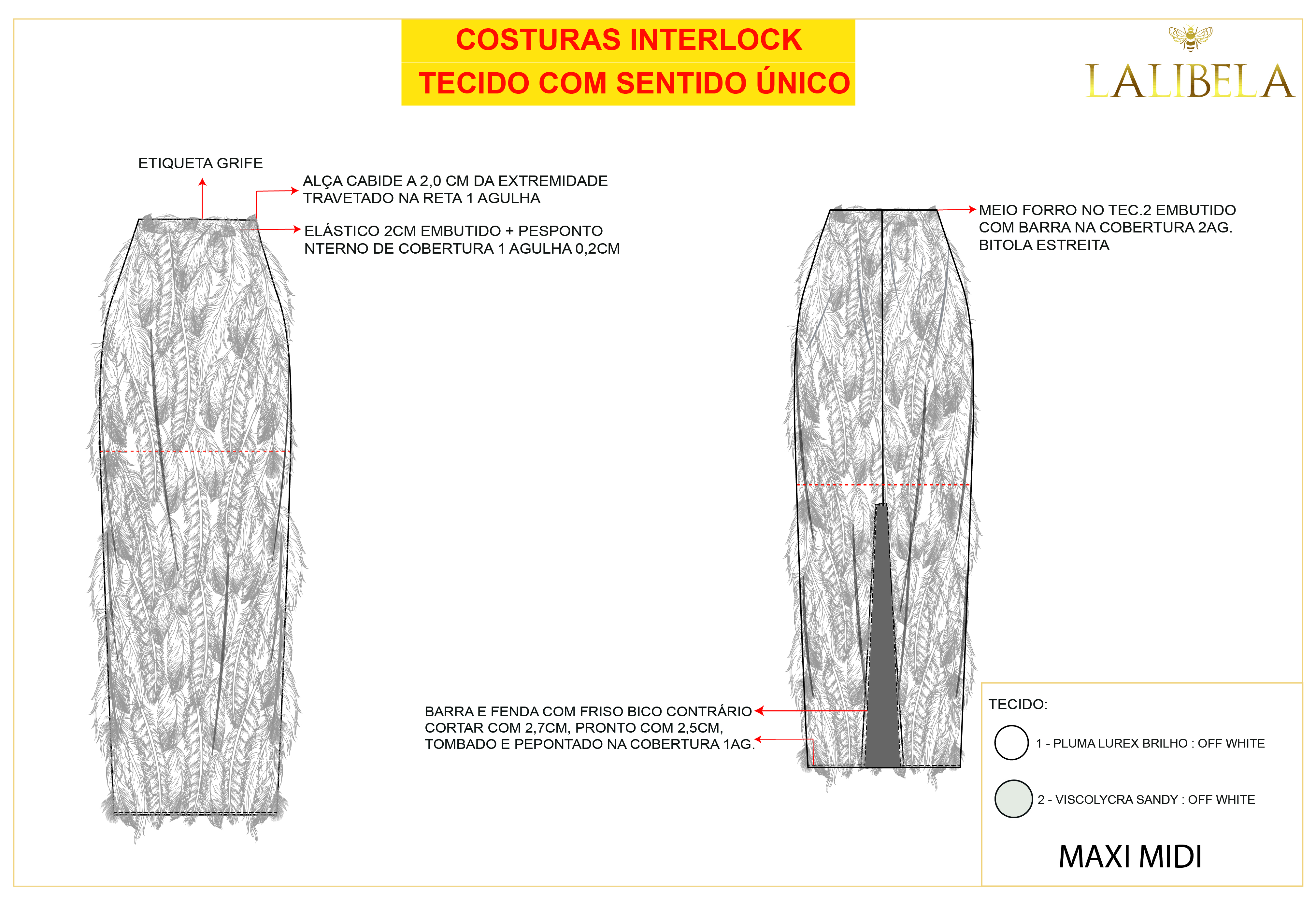 COSTURAS INTERLOCK
TECIDO COM SENTIDO ÚNICO

LALIBELA

ETIQUETA GRIFE

ALÇA CABIDE A 2,0 CM DA EXTREMIDADE TRAVETADO NA RETA 1 AGULHA

ELÁSTICO 2CM EMBUTIDO + PESPONTO NTERNO DE COBERTURA 1 AGULHA 0,2CM

MEIO FORRO NO TEC.2 EMBUTIDO COM BARRA NA COBERTURA 2AG. BITOLA ESTREITA

BARRA E FENDA COM FRISO BICO CONTRÁRIO CORTAR COM 2,7CM, PRONTO COM 2,5CM, TOMBADO E PEPONTADO NA COBERTURA 1AG.

TECIDO:

1 - PLUMA LUREX BRILHO : OFF WHITE

2 - VISCOLYCRA SANDY : OFF WHITE

MAXI MIDI