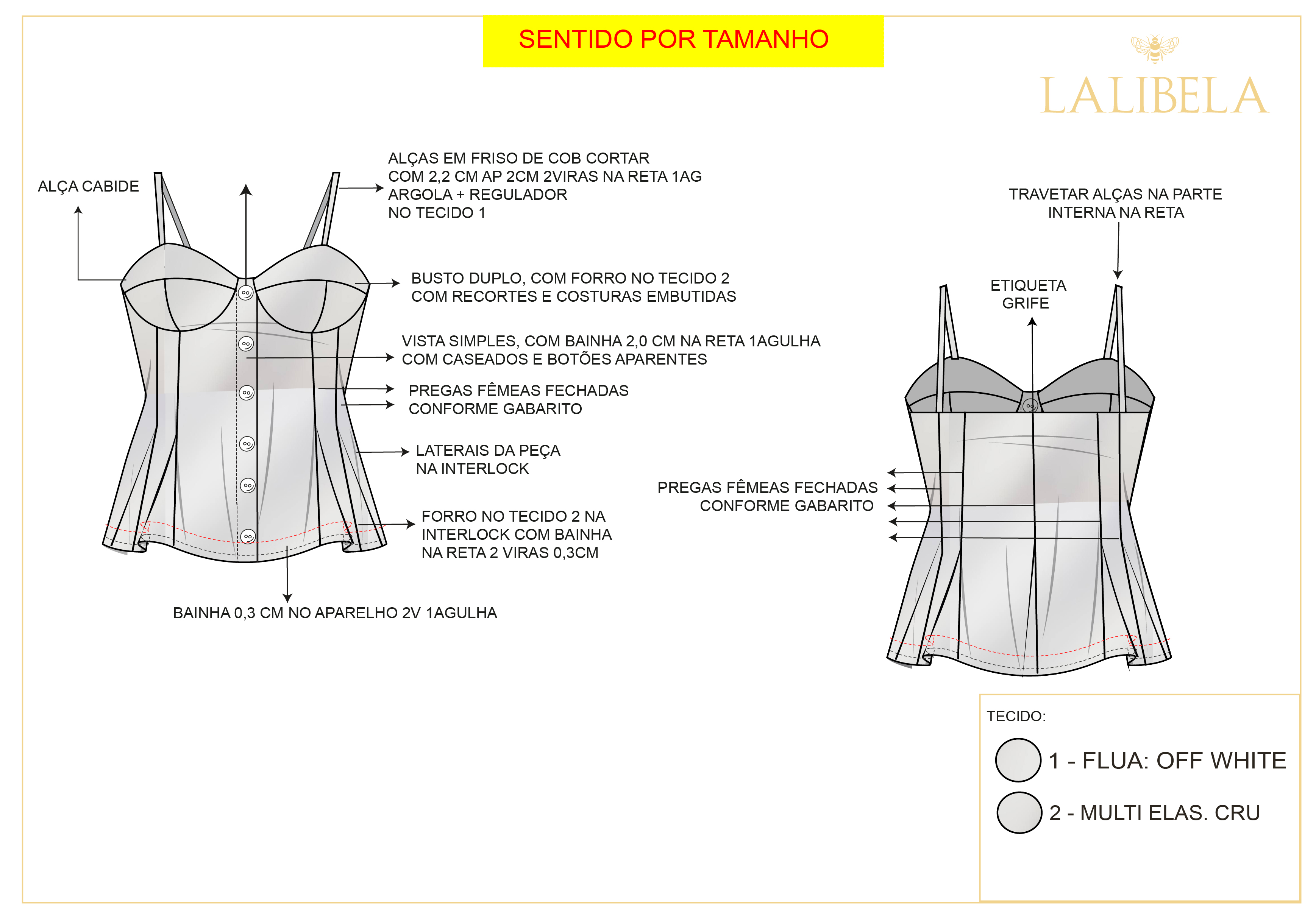 SENTIDO POR TAMANHO

LALIBELA

ALÇA CABIDE

ALÇAS EM FRISO DE COB CORTAR COM 2,2 CM AP 2CM 2VIRAS NA RETA 1AG ARGOLA + REGULADOR NO TECIDO 1

BUSTO DUPLO, COM FORRO NO TECIDO 2 COM RECORTES E COSTURAS EMBUTIDAS

VISTA SIMPLES, COM BAINHA 2,0 CM NA RETA 1AGULHA COM CASEADOS E BOTÕES APARENTES

PREGAS FÊMEAS FECHADAS CONFORME GABARITO

LATERAIS DA PEÇA NA INTERLOCK

FORRO NO TECIDO 2 NA INTERLOCK COM BAINHA NA RETA 2 VIRAS 0,3CM

BAINHA 0,3 CM NO APARELHO 2V 1AGULHA

TRAVETAR ALÇAS NA PARTE INTERNA NA RETA

ETIQUETA GRIFE

PREGAS FÊMEAS FECHADAS CONFORME GABARITO

TECIDO:

1 - FLUA: OFF WHITE

2 - MULTI ELAS. CRU