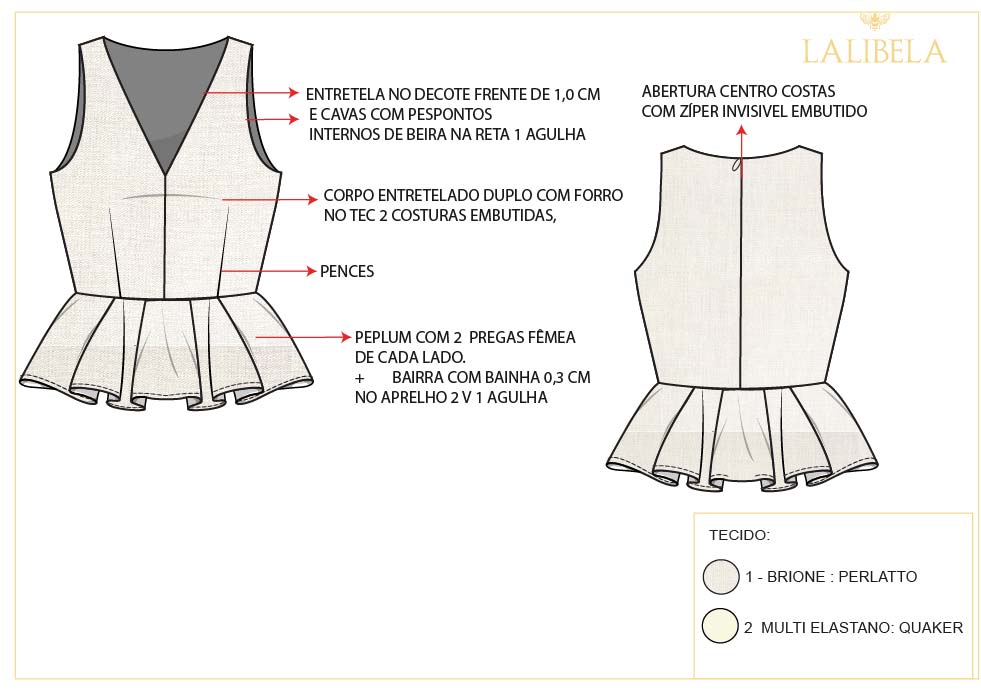 LALIBELA

ENTRETELA NO DECOTE FRENTE DE 1,0 CM
E CAVAS COM PESPONTOS
INTERNOS DE BEIRA NA RETA 1 AGULHA

CORPO ENTRETELADO DUPLO COM FORRO
NO TEC 2 COSTURAS EMBUTIDAS,

PENCES

PEPLUM COM 2 PREGAS FÊMEA
DE CADA LADO.
+ BAIRRA COM BAINHA 0,3 CM
NO APRELHO 2 V 1 AGULHA

ABERTURA CENTRO COSTAS
COM ZÍPER INVISIVEL EMBUTIDO

TECIDO:

1 - BRIONE : PERLATTO

2 MULTI ELASTANO: QUAKER