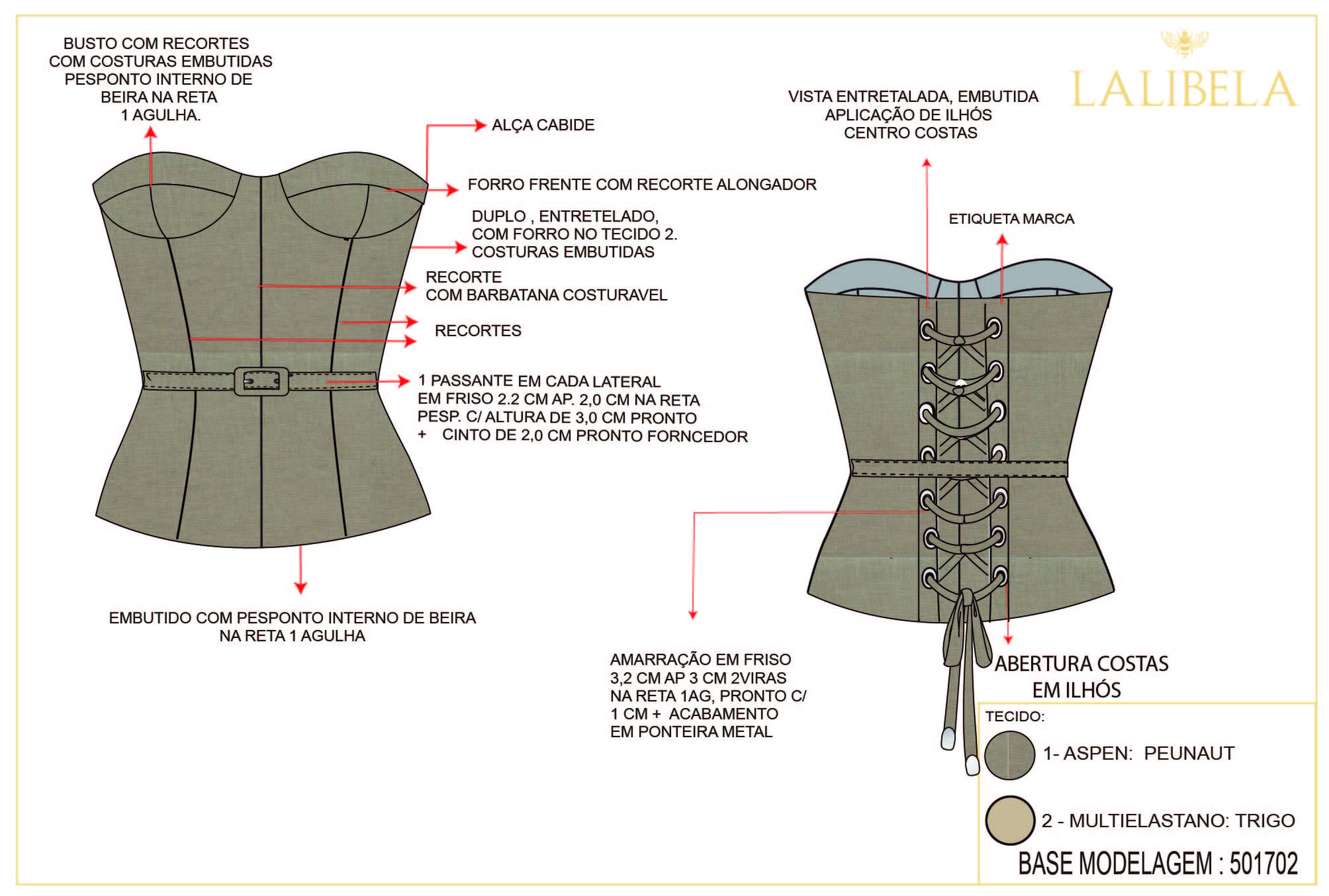 BUSTO COM RECORTES
COM COSTURAS EMBUTIDAS
PESPONTO INTERNO DE
BEIRA NA RETA
1 AGULHA.

ALÇA CABIDE

FORRO FRENTE COM RECORTE ALONGADOR

DUPLO , ENTRETELADO,
COM FORRO NO TECIDO 2.
COSTURAS EMBUTIDAS

RECORTE
COM BARBATANA COSTURAVEL

RECORTES

1 PASSANTE EM CADA LATERAL
EM FRISO 2.2 CM AP. 2,0 CM NA RETA
PESP. C/ ALTURA DE 3,0 CM PRONTO
+ CINTO DE 2,0 CM PRONTO FORNCEDOR

EMBUTIDO COM PESPONTO INTERNO DE BEIRA
NA RETA 1 AGULHA

LALIBELA

VISTA ENTRETALADA, EMBUTIDA
APLICAÇÃO DE ILHÓS
CENTRO COSTAS

ETIQUETA MARCA

AMARRAÇÃO EM FRISO
3,2 CM AP 3 CM 2VIRAS
NA RETA 1AG, PRONTO C/
1 CM + ACABAMENTO
EM PONTEIRA METAL

ABERTURA COSTAS
EM ILHÓS

TECIDO:

1- ASPEN: PEUNAUT

2 - MULTIELASTANO: TRIGO

BASE MODELAGEM : 501702