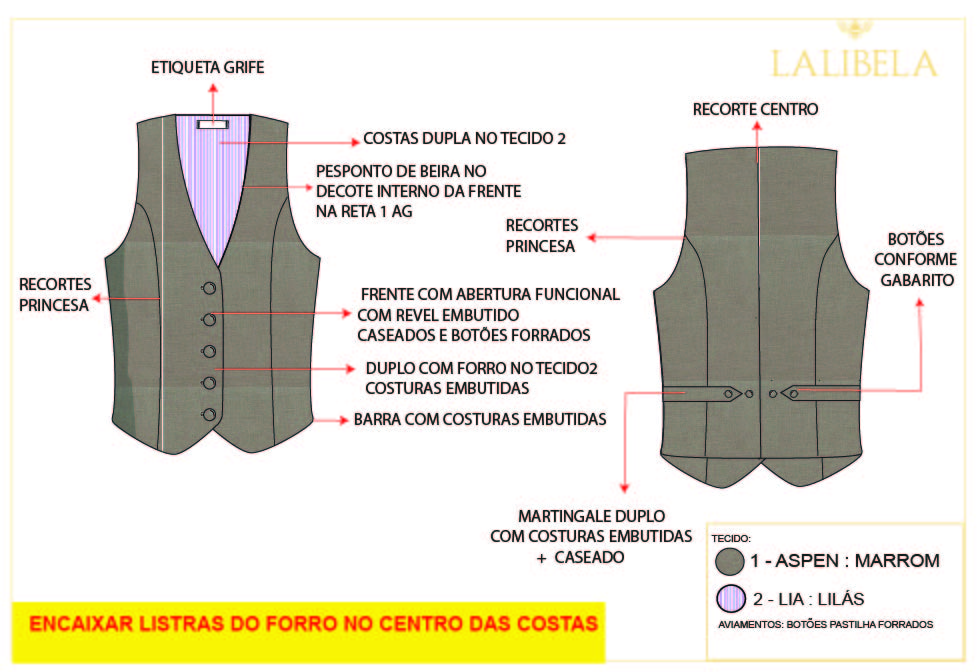 LALIBELA

ETIQUETA GRIFE

COSTAS DUPLA NO TECIDO 2

PESPONTO DE BEIRA NO DECOTE INTERNO DA FRENTE NA RETA 1 AG

RECORTES PRINCESA

FRENTE COM ABERTURA FUNCIONAL COM REVEL EMBUTIDO CASEADOS E BOTÕES FORRADOS

DUPLO COM FORRO NO TECIDO2 COSTURAS EMBUTIDAS

BARRA COM COSTURAS EMBUTIDAS

RECORTE CENTRO

RECORTES PRINCESA

BOTÕES CONFORME GABARITO

MARTINGALE DUPLO COM COSTURAS EMBUTIDAS + CASEADO

TECIDO:
1 - ASPEN : MARROM
2 - LIA : LILÁS
AVIAMENTOS: BOTÕES PASTILHA FORRADOS

ENCAIXAR LISTRAS DO FORRO NO CENTRO DAS COSTAS