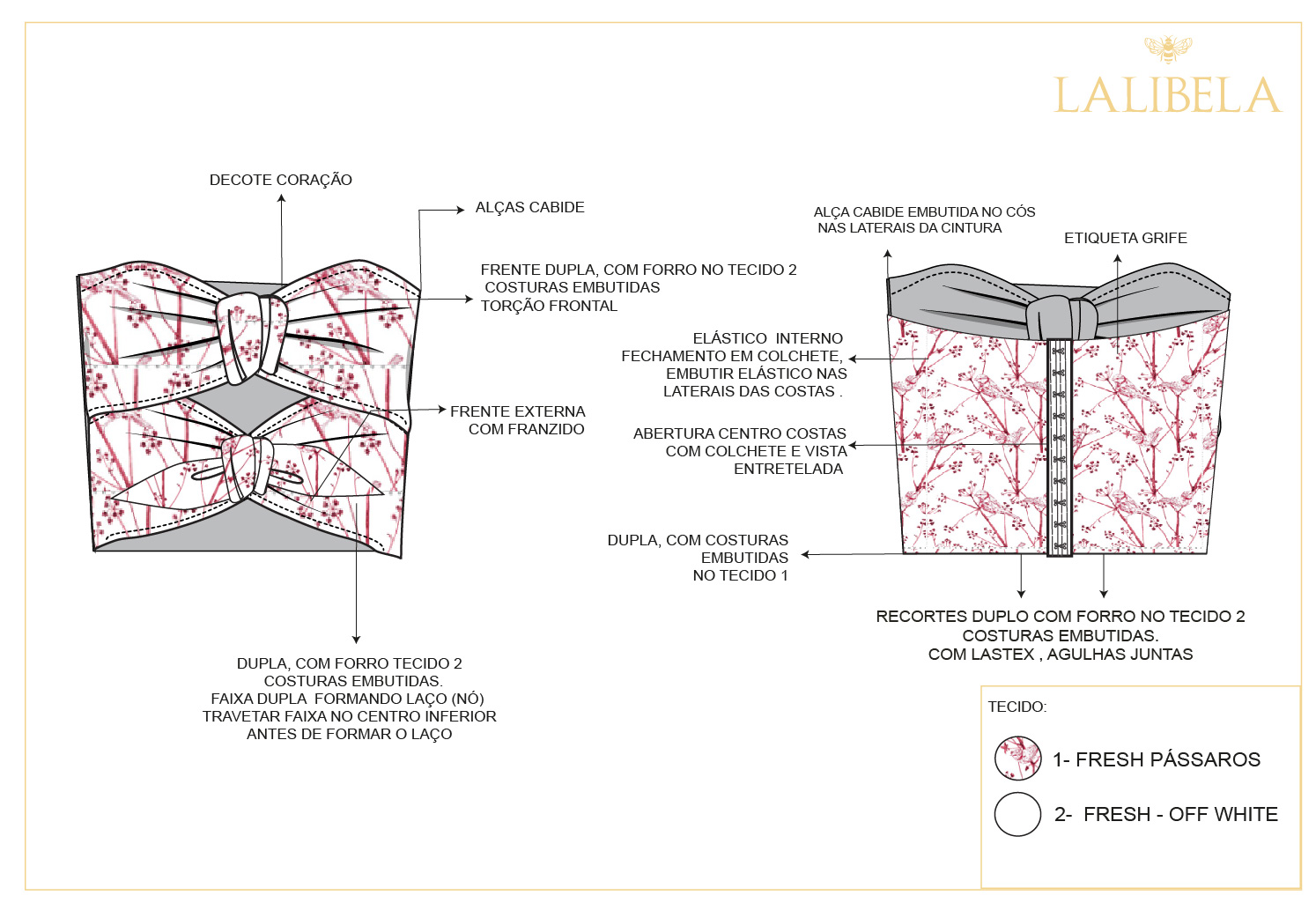 LALIBELA

DECOTE CORAÇÃO

ALÇAS CABIDE

FRENTE DUPLA, COM FORRO NO TECIDO 2
COSTURAS EMBUTIDAS
TORÇÃO FRONTAL

FRENTE EXTERNA
COM FRANZIDO

DUPLA, COM FORRO TECIDO 2
COSTURAS EMBUTIDAS.
FAIXA DUPLA FORMANDO LAÇO (NÓ)
TRAVETAR FAIXA NO CENTRO INFERIOR
ANTES DE FORMAR O LAÇO

ALÇA CABIDE EMBUTIDA NO CÓS
NAS LATERAIS DA CINTURA

ETIQUETA GRIFE

ELÁSTICO INTERNO
FECHAMENTO EM COLCHETE,
EMBUTIR ELÁSTICO NAS
LATERAIS DAS COSTAS .

ABERTURA CENTRO COSTAS
COM COLCHETE E VISTA
ENTRETELADA

DUPLA, COM COSTURAS
EMBUTIDAS
NO TECIDO 1

RECORTES DUPLO COM FORRO NO TECIDO 2
COSTURAS EMBUTIDAS.
COM LASTEX , AGULHAS JUNTAS

TECIDO:

1- FRESH PÁSSAROS

2- FRESH - OFF WHITE