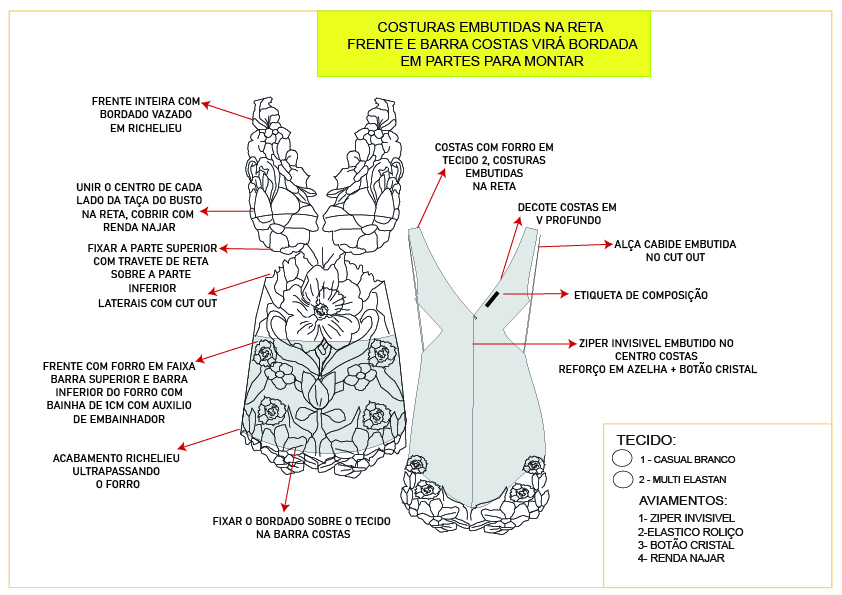 COSTURAS EMBUTIDAS NA RETA
FRENTE E BARRA COSTAS VIRÁ BORDADA
EM PARTES PARA MONTAR

FRENTE INTEIRA COM BORDADO VAZADO EM RICHELIEU

UNIR O CENTRO DE CADA LADO DA TAÇA DO BUSTO NA RETA, COBRIR COM RENDA NAJAR

FIXAR A PARTE SUPERIOR COM TRAVETE DE RETA SOBRE A PARTE INFERIOR

LATERAIS COM CUT OUT

FRENTE COM FORRO EM FAIXA BARRA SUPERIOR E BARRA INFERIOR DO FORRO COM BAINHA DE 1CM COM AUXILIO DE EMBAINHADOR

ACABAMENTO RICHELIEU ULTRAPASSANDO O FORRO

FIXAR O BORDADO SOBRE O TECIDO NA BARRA COSTAS

COSTAS COM FORRO EM TECIDO 2, COSTURAS EMBUTIDAS NA RETA

DECOTE COSTAS EM V PROFUNDO

ALÇA CABIDE EMBUTIDA NO CUT OUT

ETIQUETA DE COMPOSIÇÃO

ZIPER INVISIVEL EMBUTIDO NO CENTRO COSTAS
REFORÇO EM AZELHA + BOTÃO CRISTAL

TECIDO:
1 - CASUAL BRANCO
2 - MULTI ELASTAN

AVIAMENTOS:
1- ZIPER INVISIVEL
2-ELASTICO ROLIÇO
3- BOTÃO CRISTAL
4- RENDA NAJAR