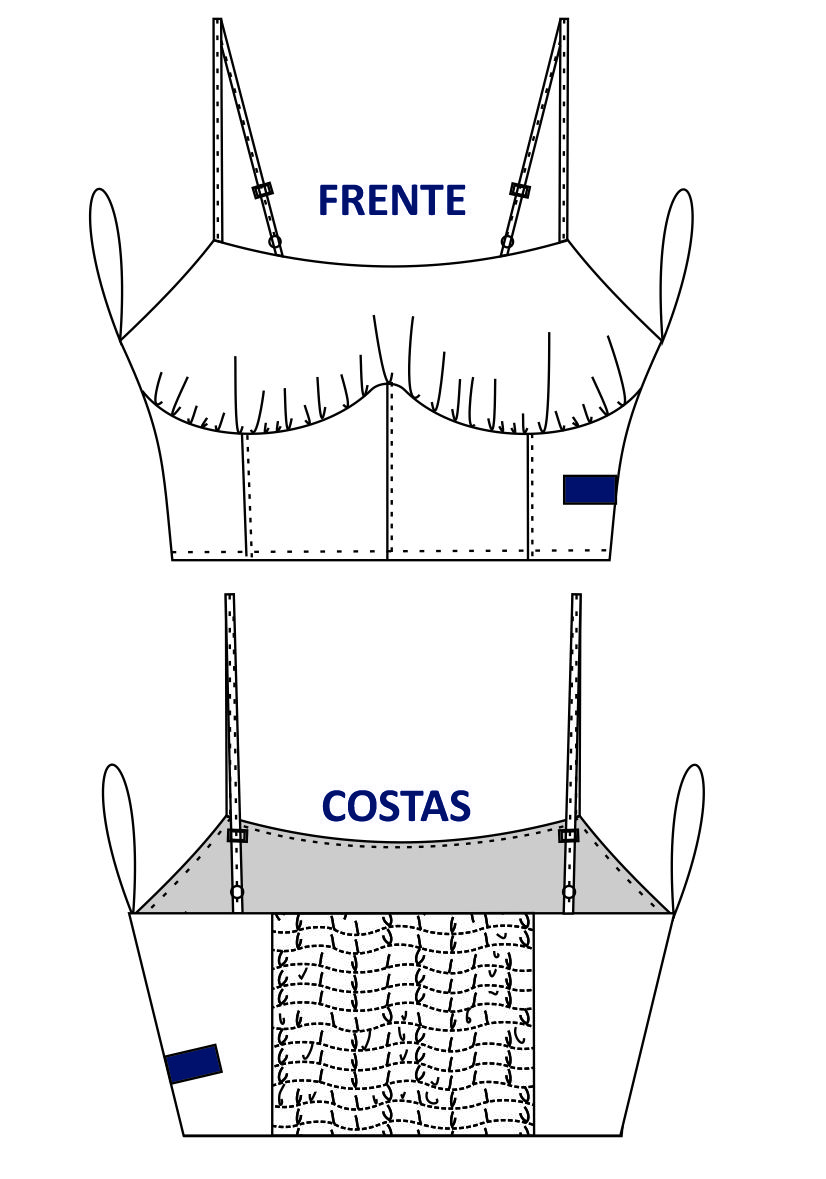 FRENTE

COSTAS