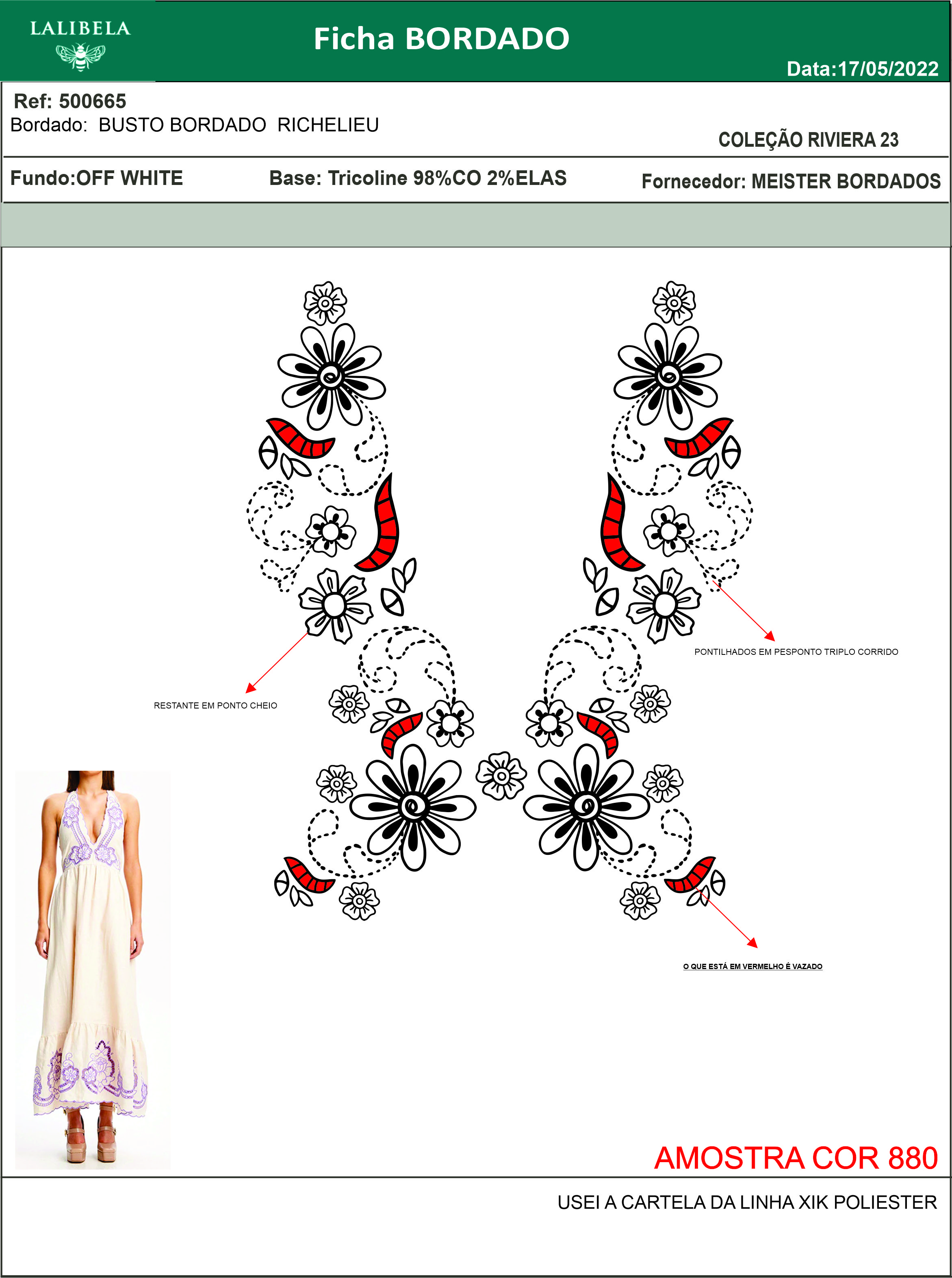 LALIBELA

Ficha BORDADO

Data:17/05/2022

Ref: 500665
Bordado: BUSTO BORDADO RICHELIEU

COLEÇÃO RIVIERA 23

Fundo:OFF WHITE

Base: Tricoline 98%CO 2%ELAS

Fornecedor: MEISTER BORDADOS

PONTILHADOS EM PESPONTO TRIPLO CORRIDO

RESTANTE EM PONTO CHEIO

O QUE ESTÁ EM VERMELHO É VAZADO

AMOSTRA COR 880

USEI A CARTELA DA LINHA XIK POLIESTER