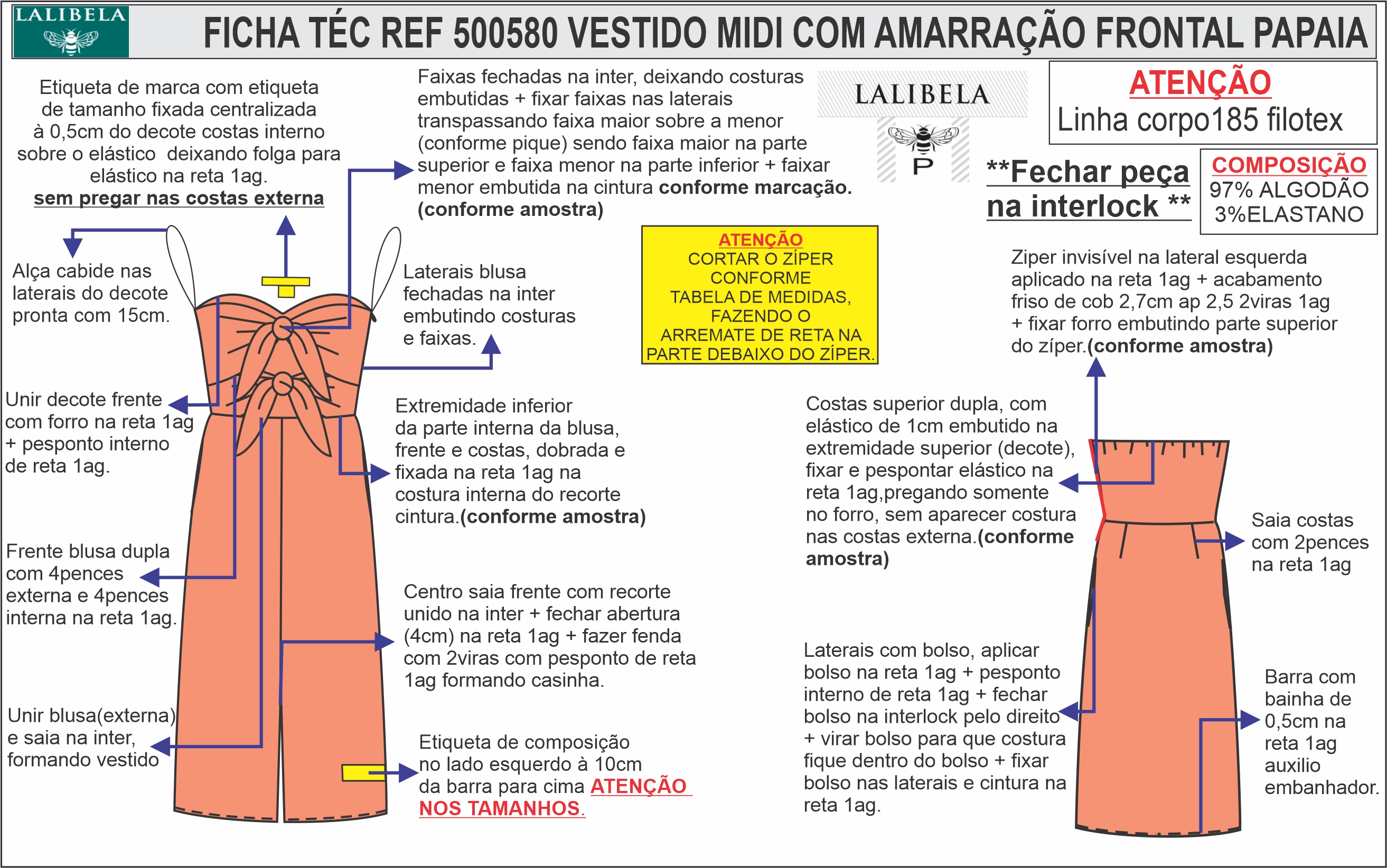 LALIBELA

FICHA TÉC REF 500580 VESTIDO MIDI COM AMARRAÇÃO FRONTAL PAPAIA

Etiqueta de marca com etiqueta de tamanho fixada centralizada à 0,5cm do decote costas interno sobre o elástico deixando folga para elástico na reta 1ag.
sem pregar nas costas externa

Faixas fechadas na inter, deixando costuras embutidas + fixar faixas nas laterais transpassando faixa maior sobre a menor (conforme pique) sendo faixa maior na parte superior e faixa menor na parte inferior + faixar menor embutida na cintura conforme marcação. (conforme amostra)

LALIBELA

P

ATENÇÃO
Linha corpo185 filotex

**Fechar peça na interlock **

COMPOSIÇÃO
97% ALGODÃO
3%ELASTANO

Alça cabide nas laterais do decote pronta com 15cm.

Laterais blusa fechadas na inter embutindo costuras e faixas.

ATENÇÃO
CORTAR O ZÍPER CONFORME TABELA DE MEDIDAS, FAZENDO O ARREMATE DE RETA NA PARTE DEBAIXO DO ZÍPER.

Ziper invisível na lateral esquerda aplicado na reta 1ag + acabamento friso de cob 2,7cm ap 2,5 2viras 1ag + fixar forro embutindo parte superior do zíper.(conforme amostra)

Unir decote frente com forro na reta 1ag + pesponto interno de reta 1ag.

Extremidade inferior da parte interna da blusa, frente e costas, dobrada e fixada na reta 1ag na costura interna do recorte cintura.(conforme amostra)

Costas superior dupla, com elástico de 1cm embutido na extremidade superior (decote), fixar e pespontar elástico na reta 1ag,pregando somente no forro, sem aparecer costura nas costas externa.(conforme amostra)

Saia costas com 2pences na reta 1ag

Frente blusa dupla com 4pences externa e 4pences interna na reta 1ag.

Centro saia frente com recorte unido na inter + fechar abertura (4cm) na reta 1ag + fazer fenda com 2viras com pesponto de reta 1ag formando casinha.

Laterais com bolso, aplicar bolso na reta 1ag + pesponto interno de reta 1ag + fechar bolso na interlock pelo direito + virar bolso para que costura fique dentro do bolso + fixar bolso nas laterais e cintura na reta 1ag.

Barra com bainha de 0,5cm na reta 1ag auxilio embanhador.

Unir blusa(externa) e saia na inter, formando vestido

Etiqueta de composição no lado esquerdo à 10cm da barra para cima ATENÇÃO NOS TAMANHOS.