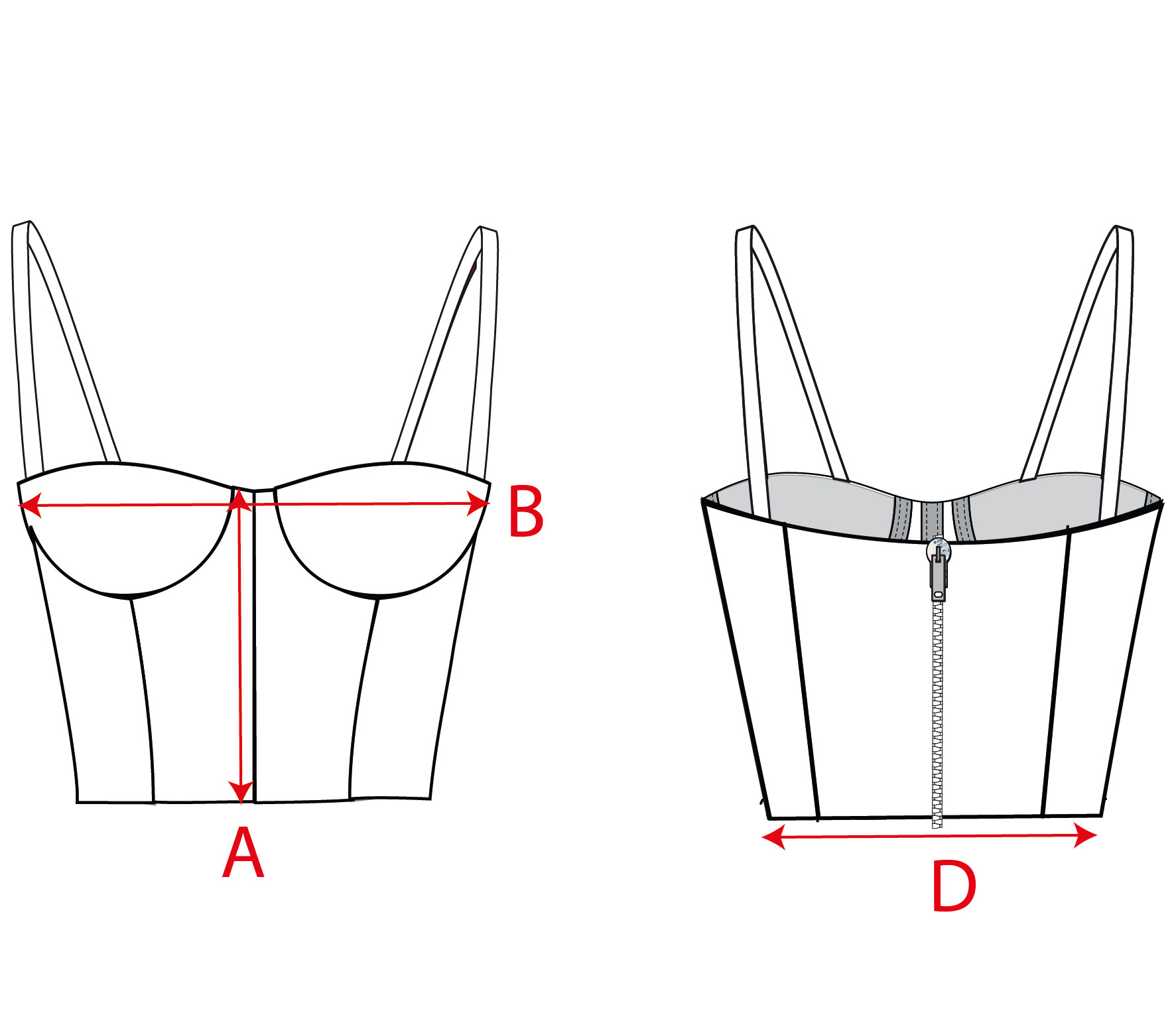 B

A

D