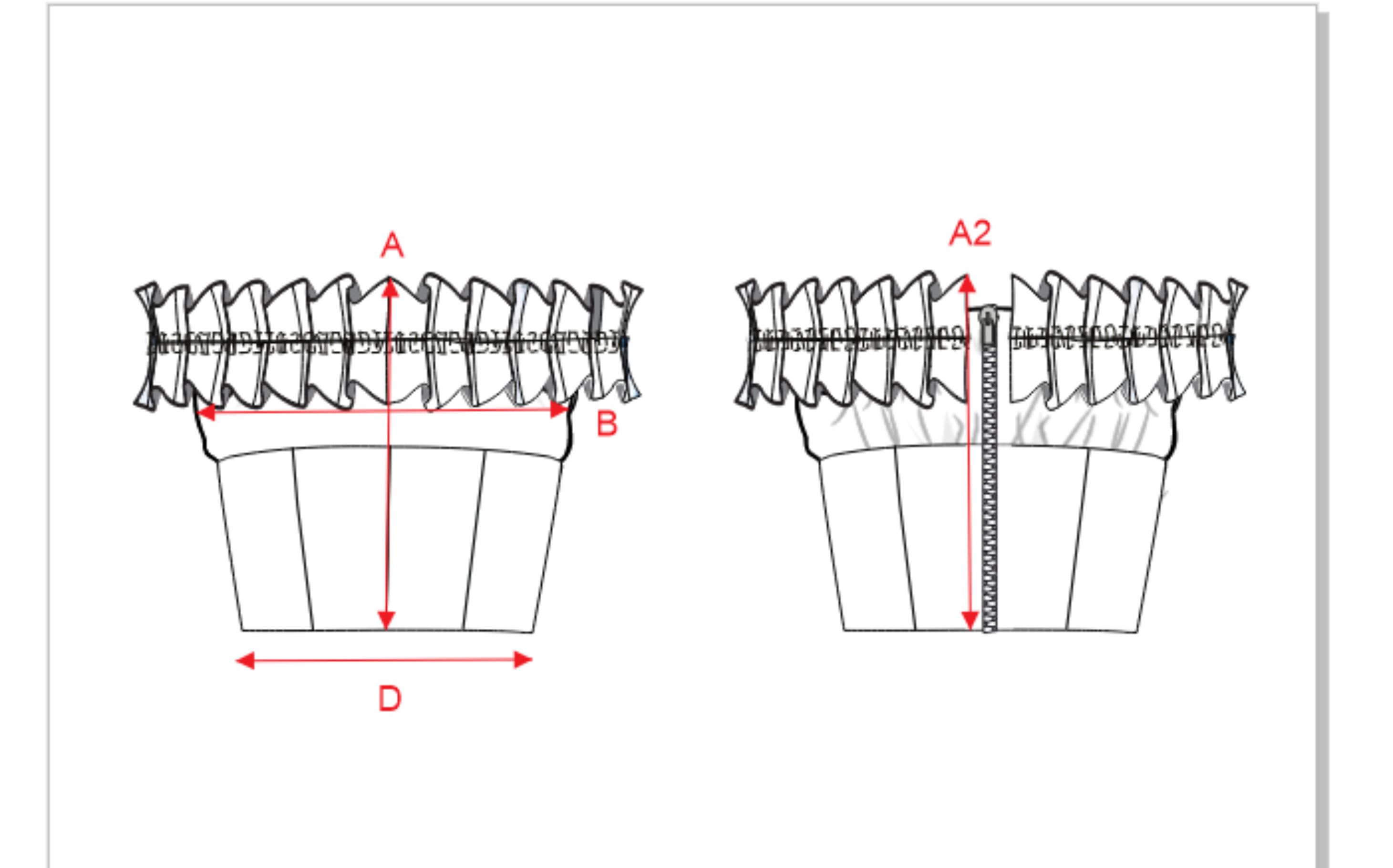 A
B
D
A2