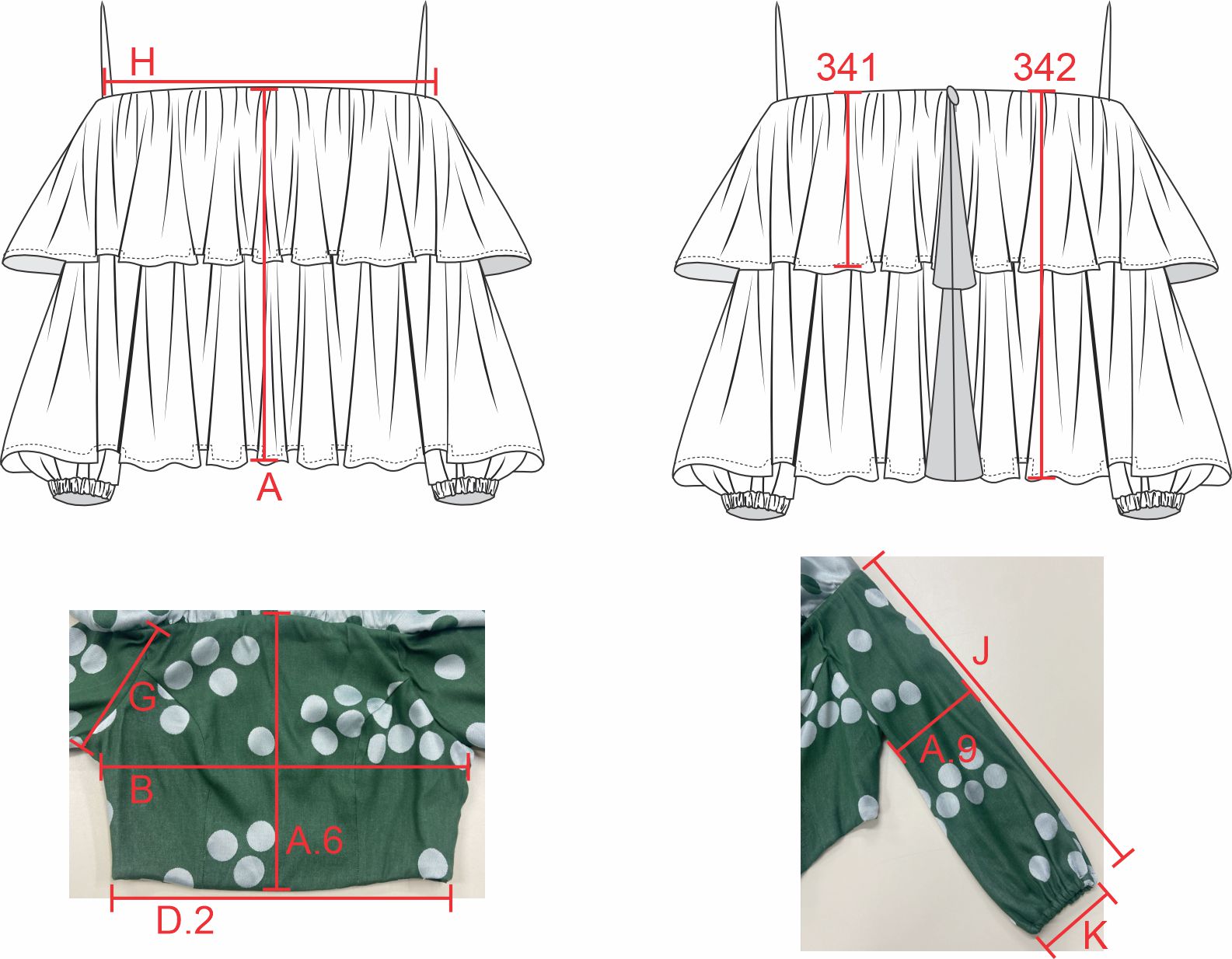 H

A

341

342

G

B

A.6

D.2

J

A.9

K