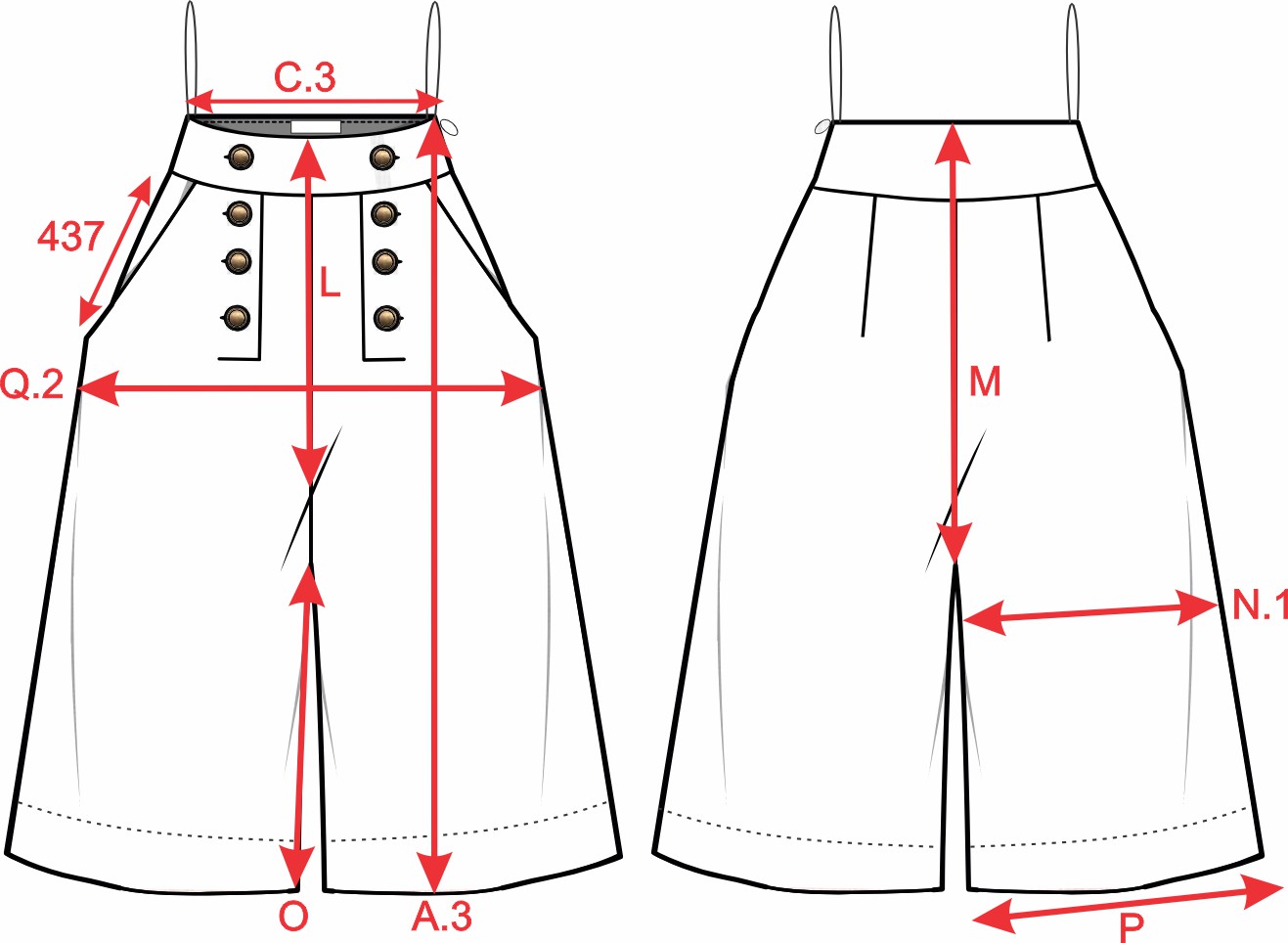 C.3
437
L
Q.2
O
A.3
M
N.1
P