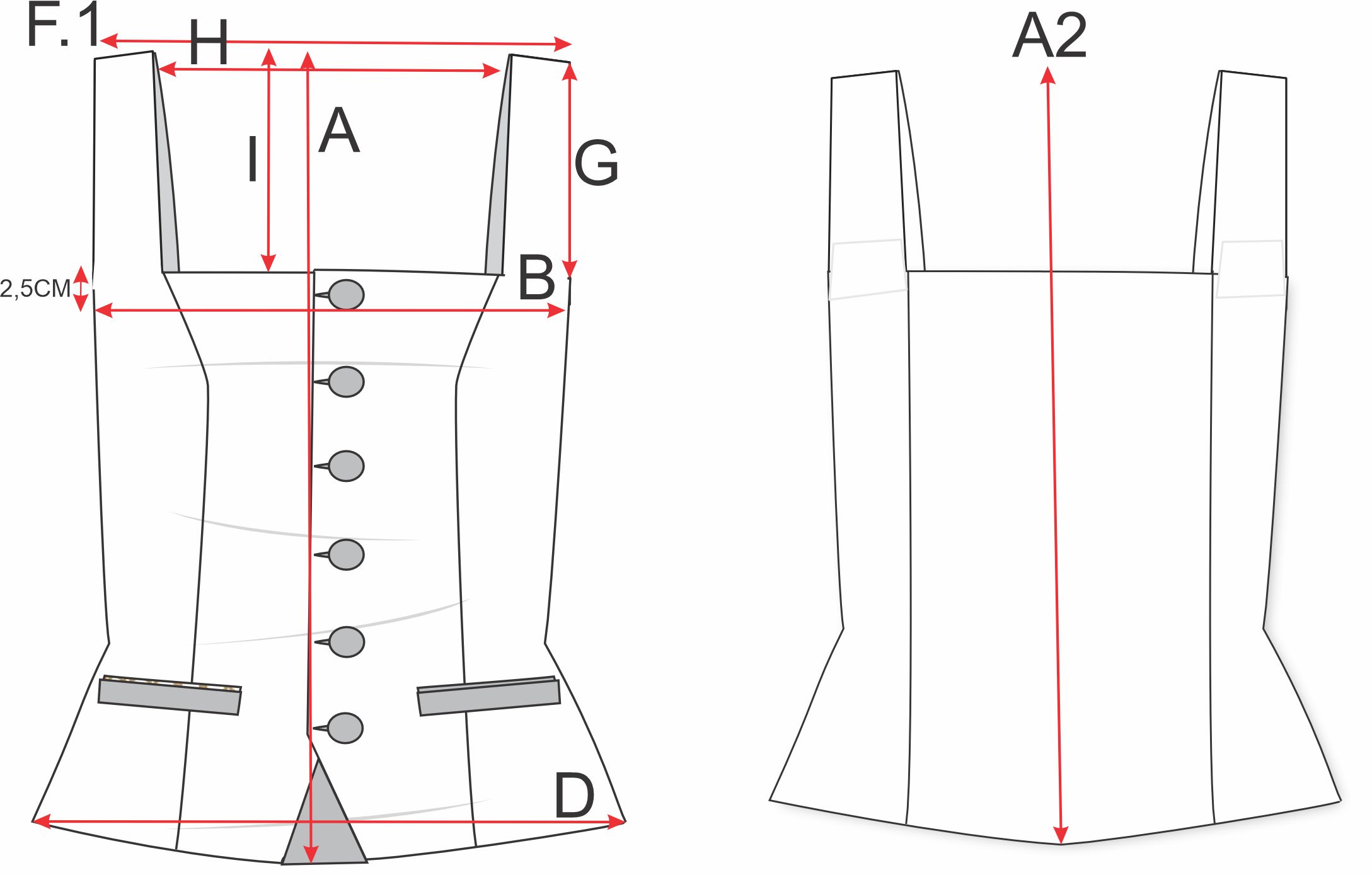 F.1
H
I
A
G
2,5CM
B
D
A2