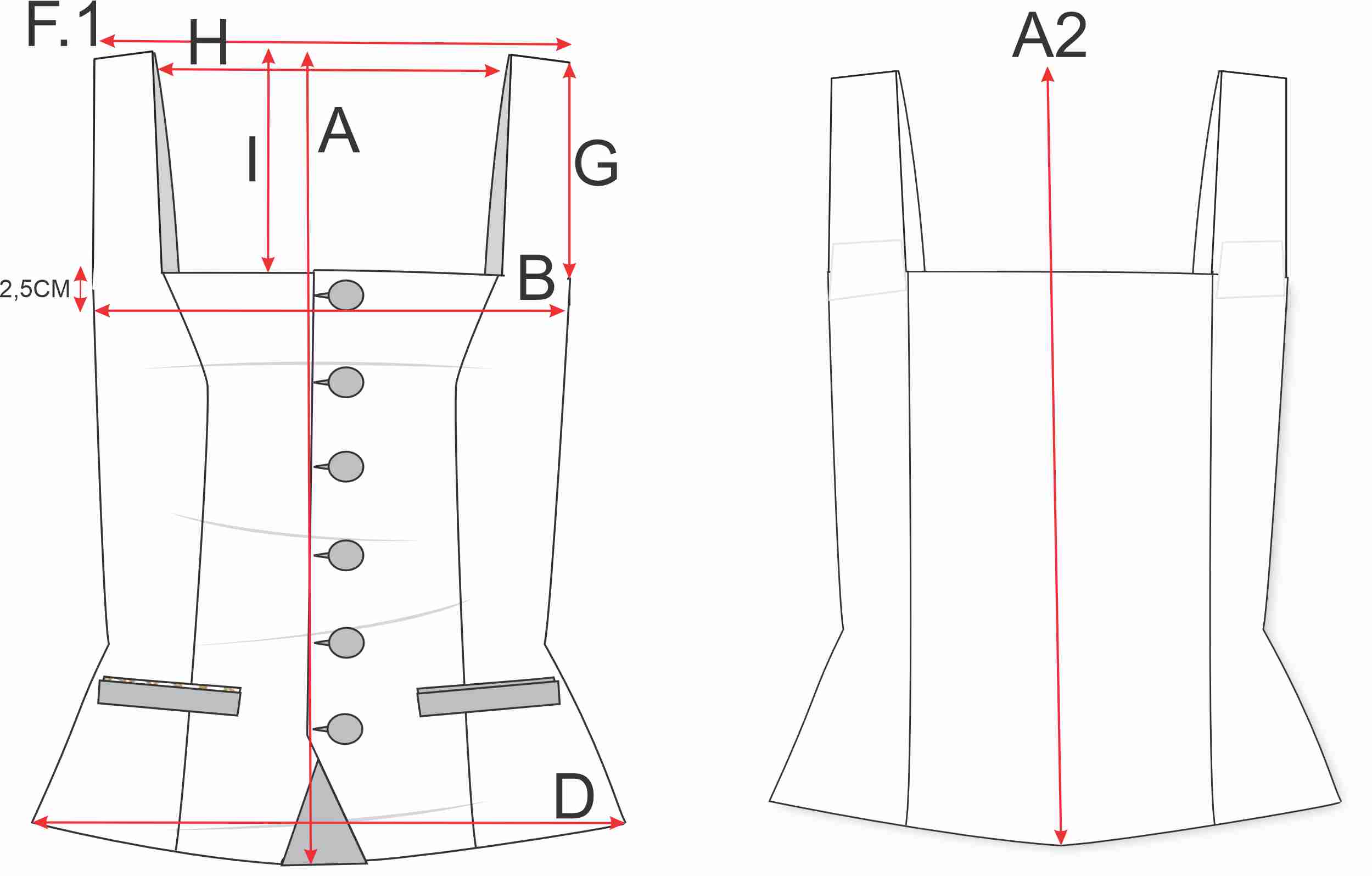 F.1
H
I
A
G
2,5CM
B
D
A2