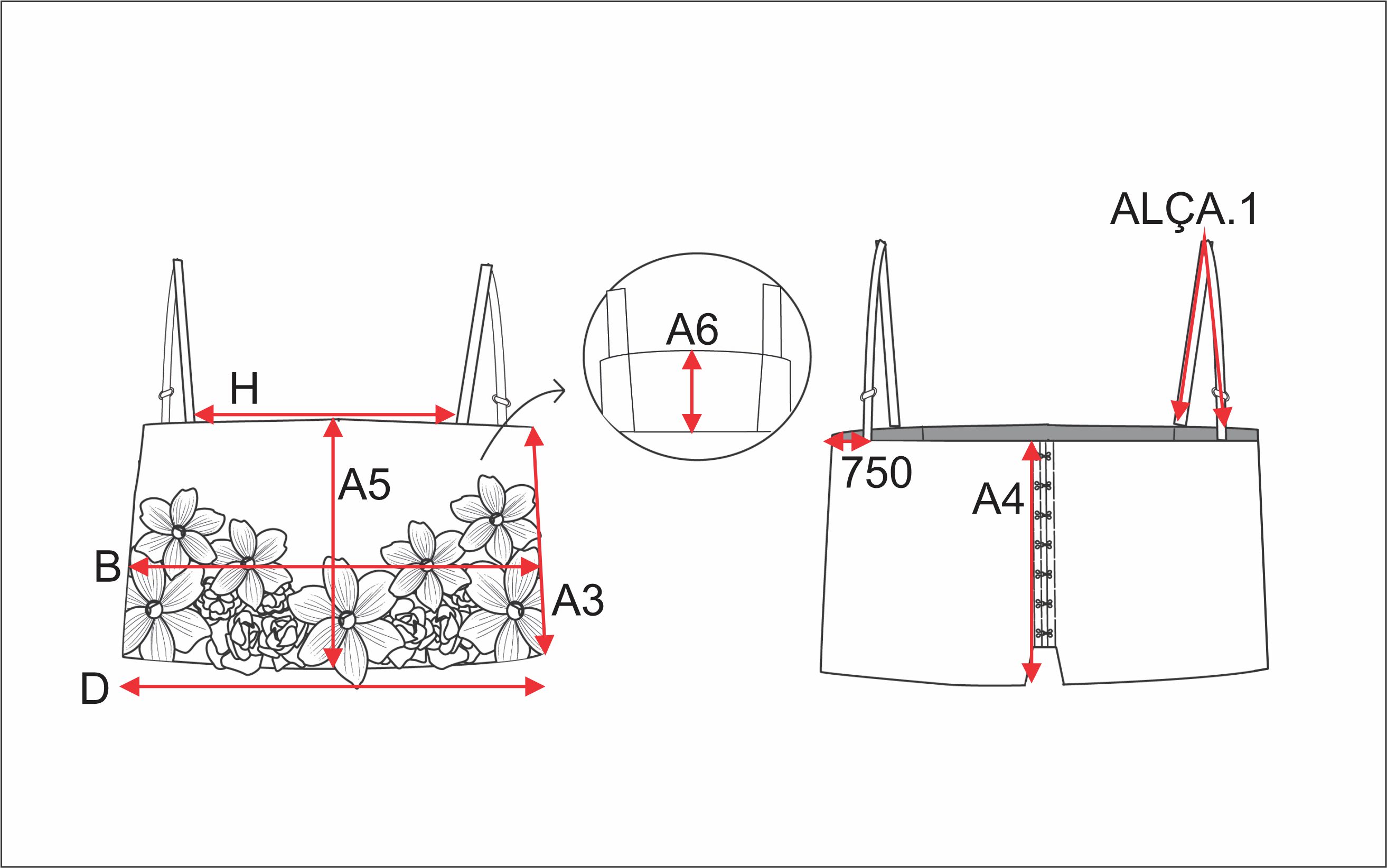 H
A5
B
A3
D
A6
ALÇA.1
750
A4