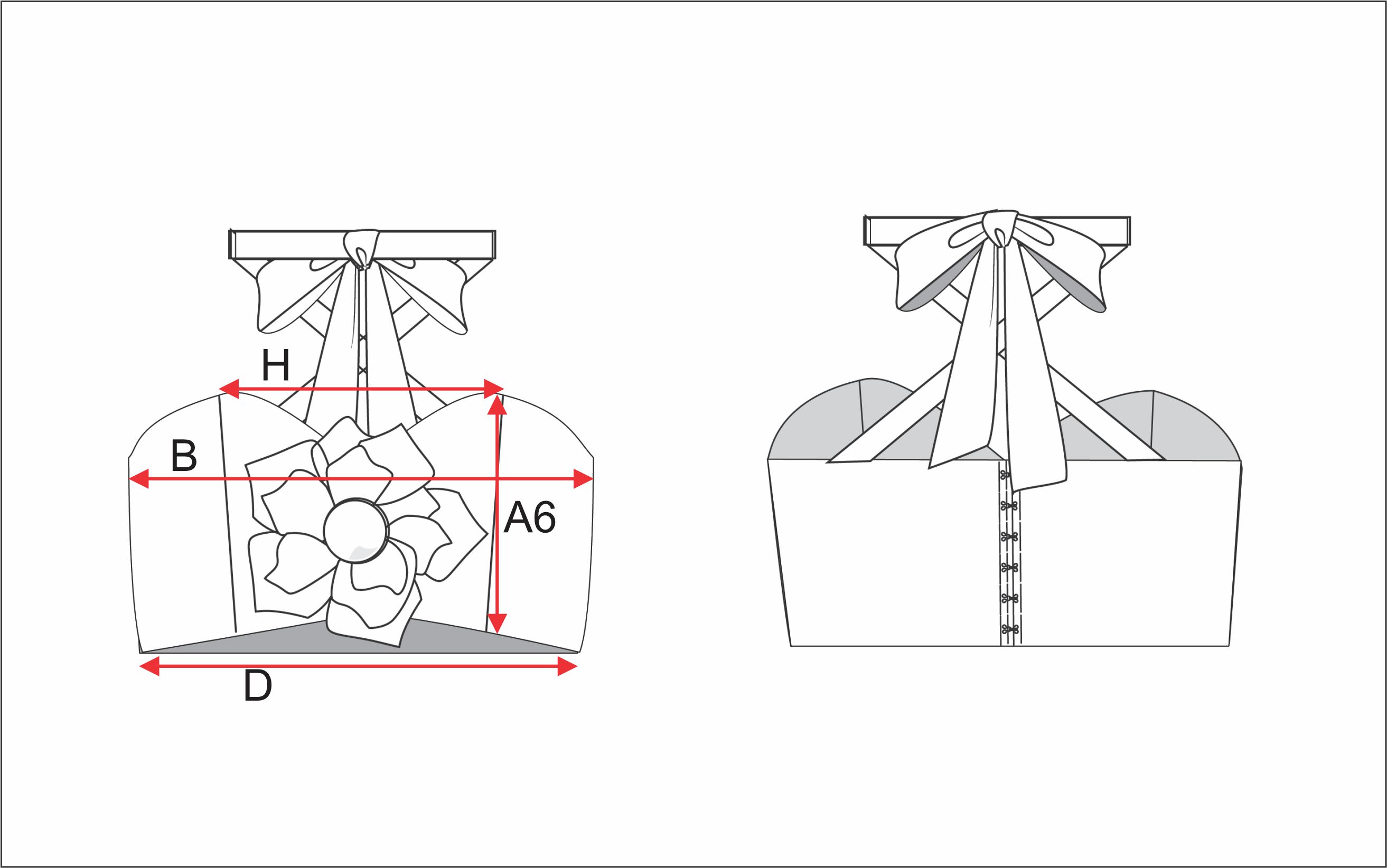 H
B
A6
D