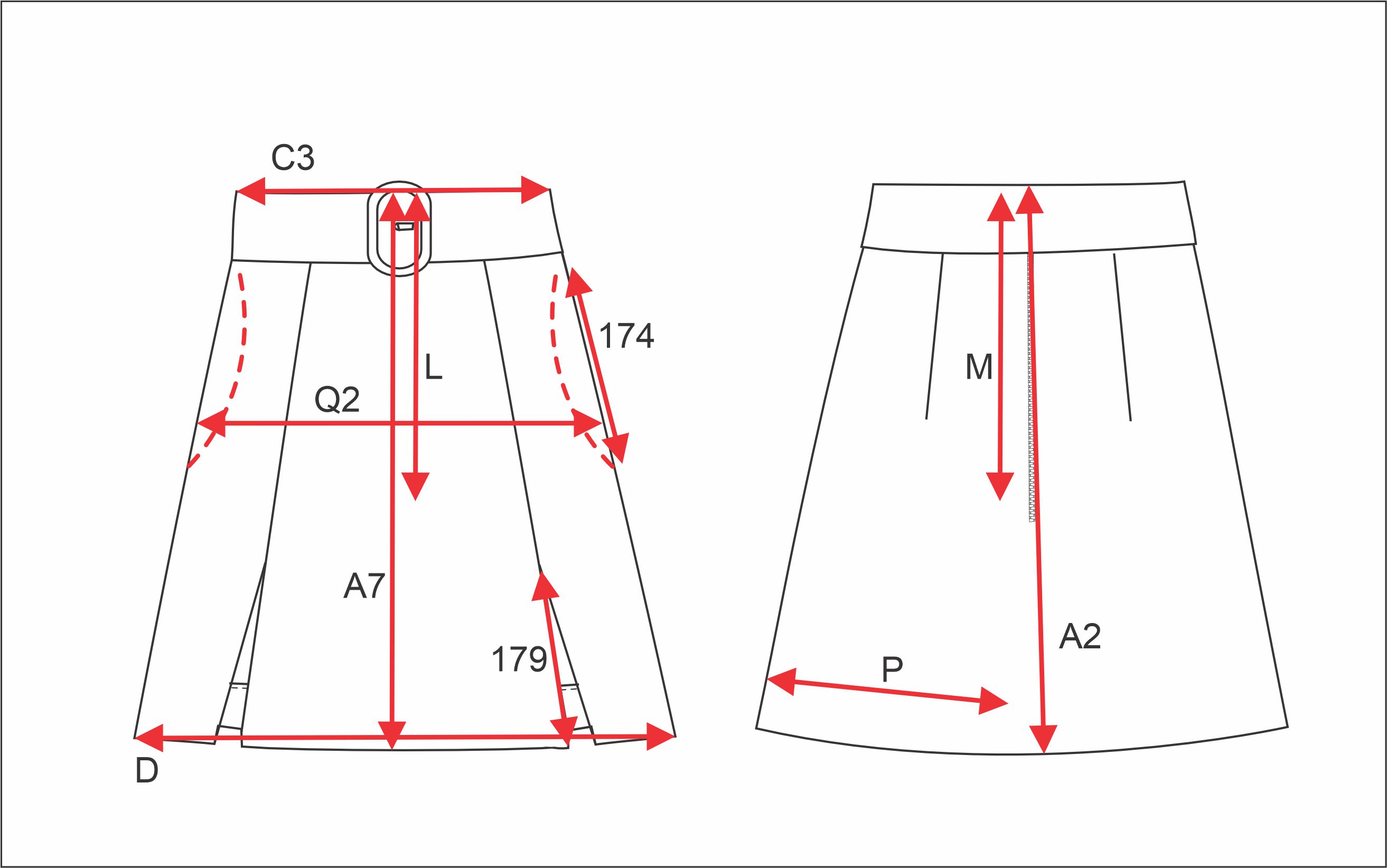 C3
174
L
Q2
A7
179
D
M
A2
P