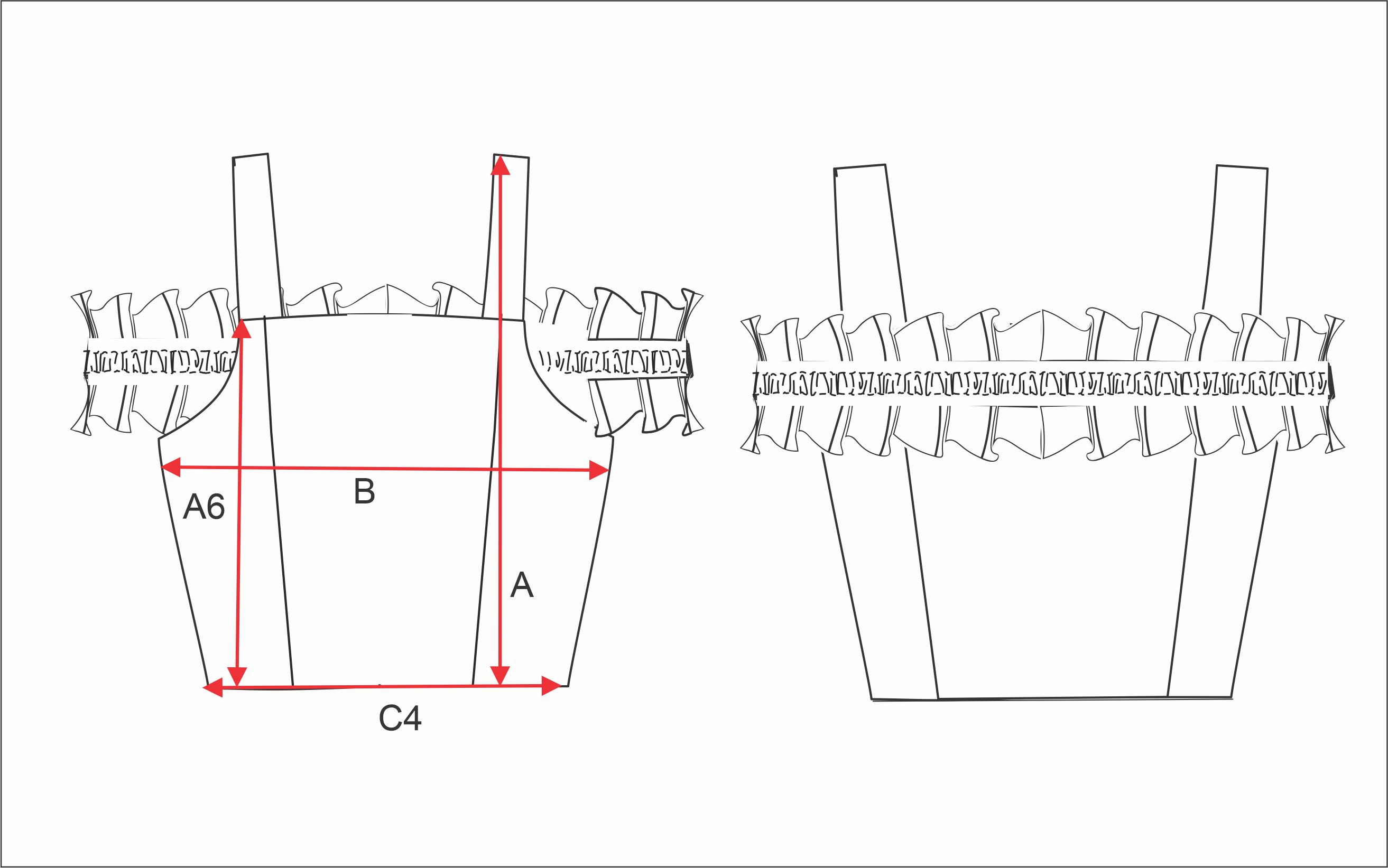 A6
B
A
C4