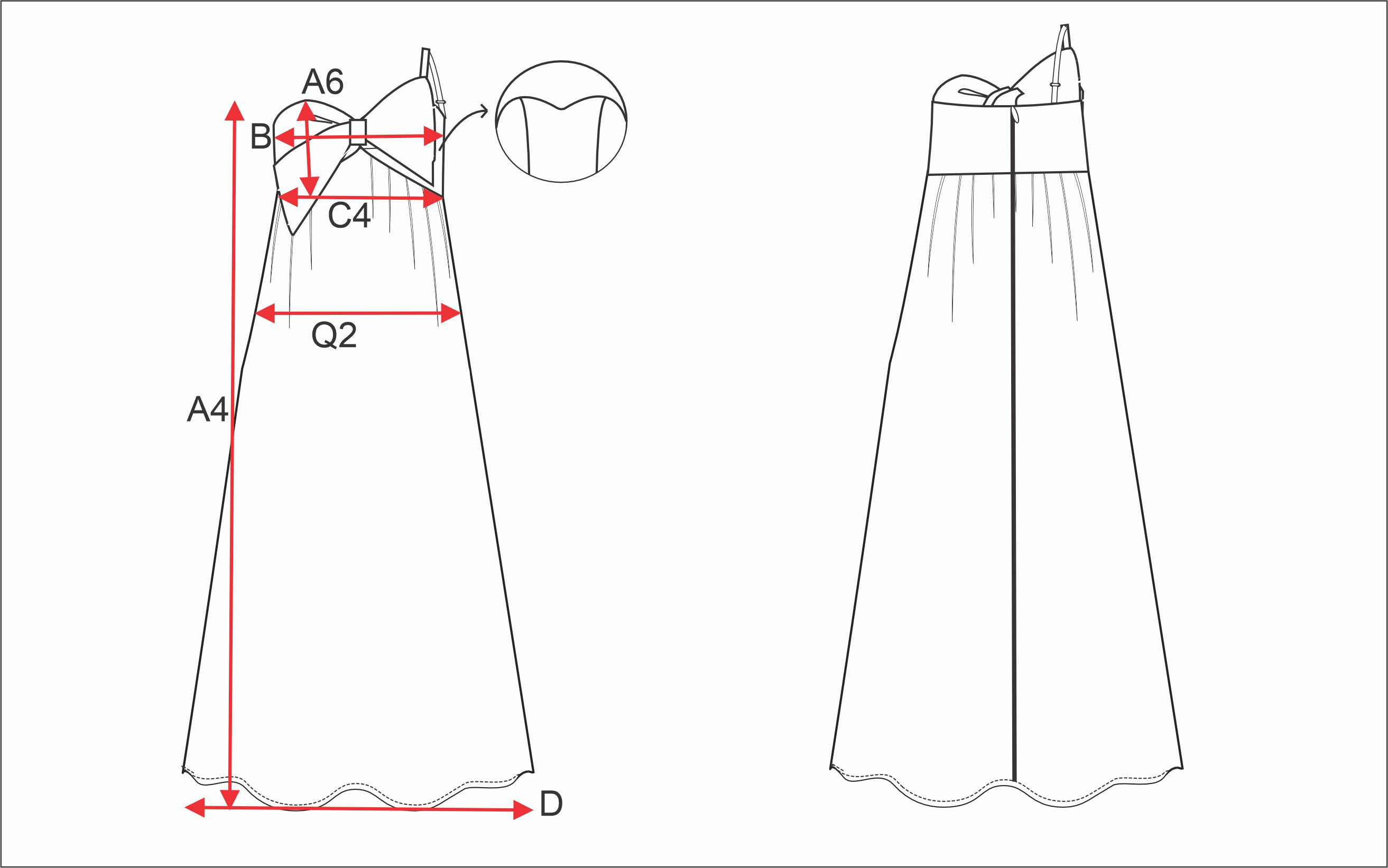 A6
B
C4
Q2
A4
D