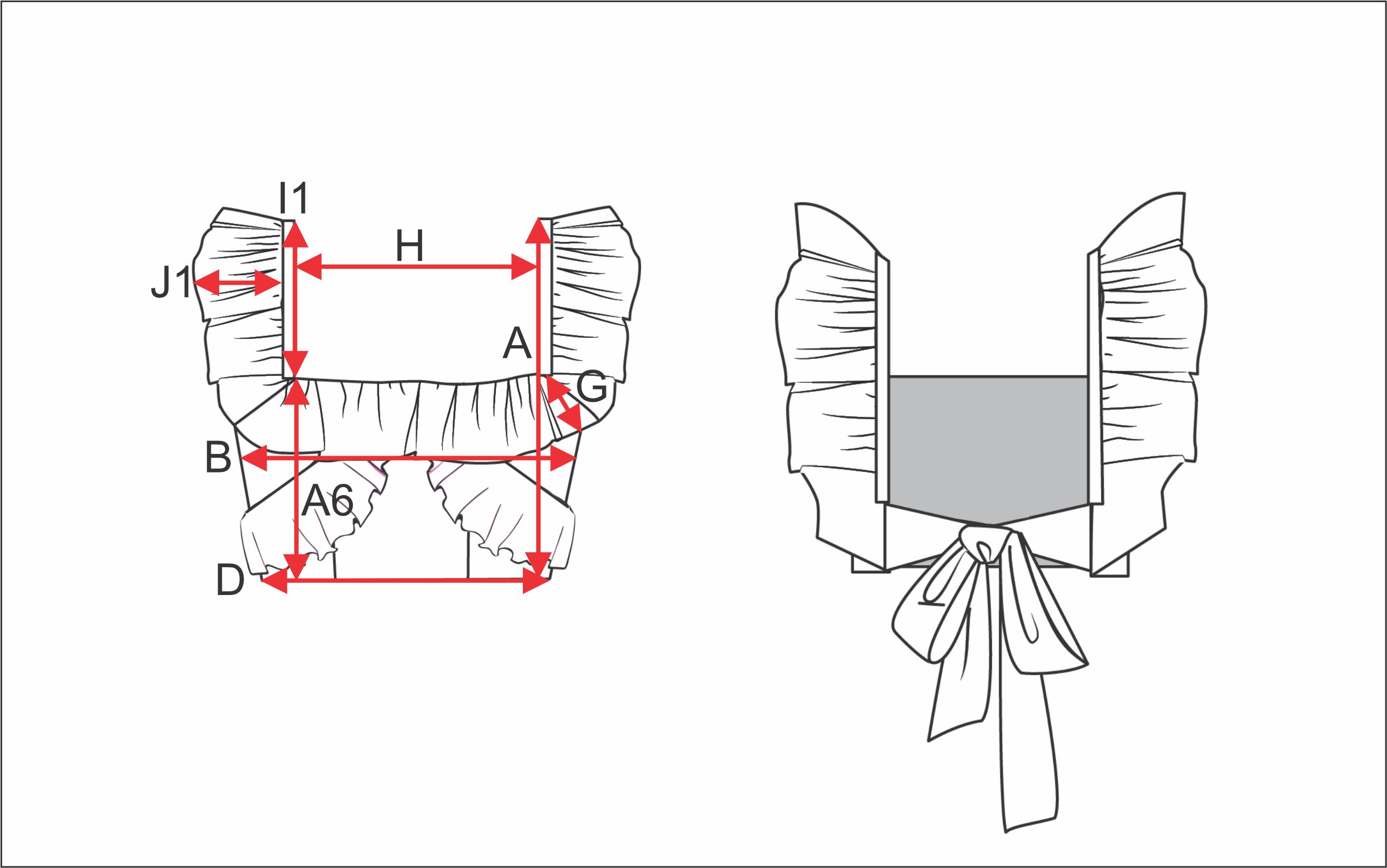 I1
H
J1
A
G
B
A6
D