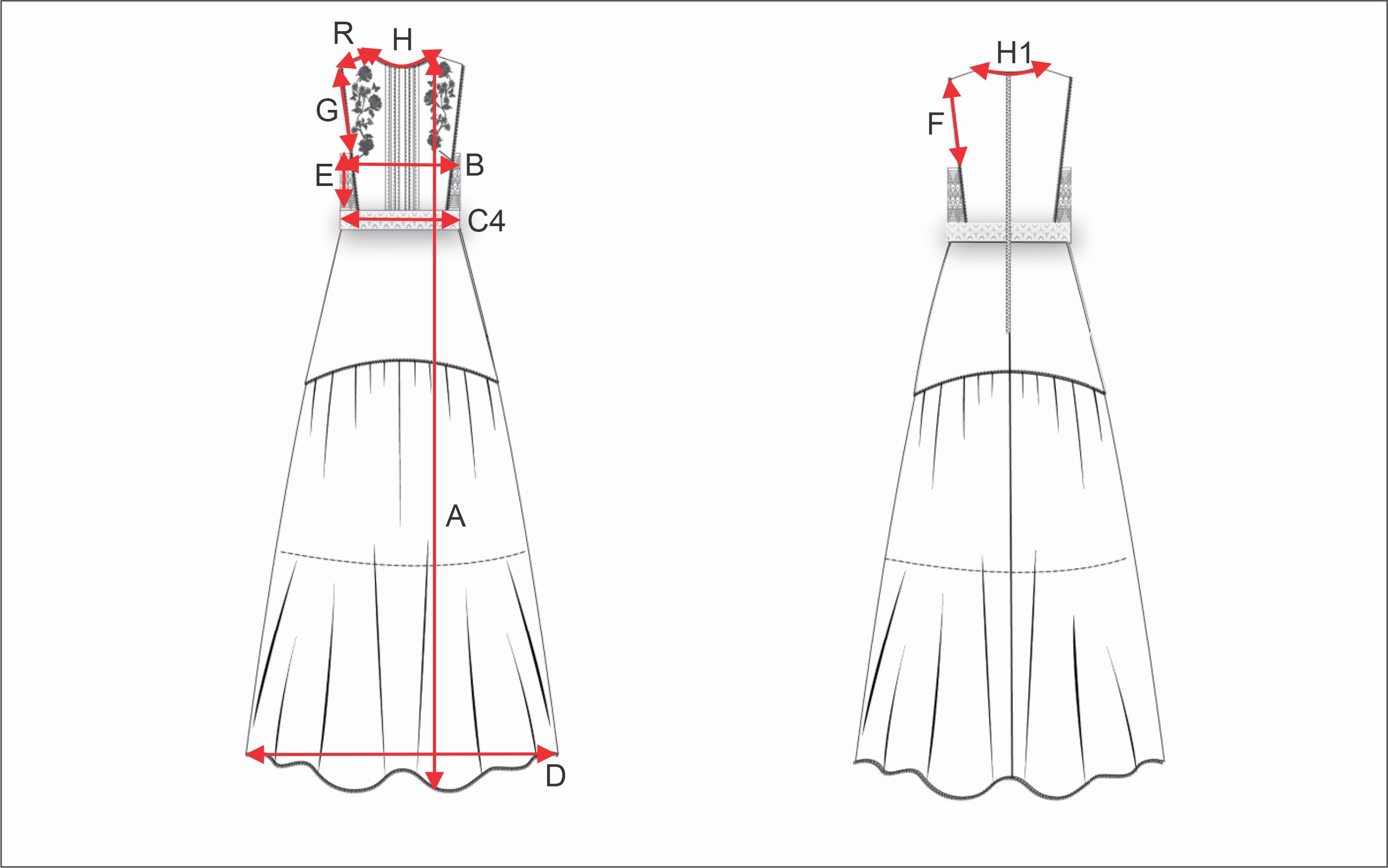 R
H
G
B
E
C4
A
D
H1
F