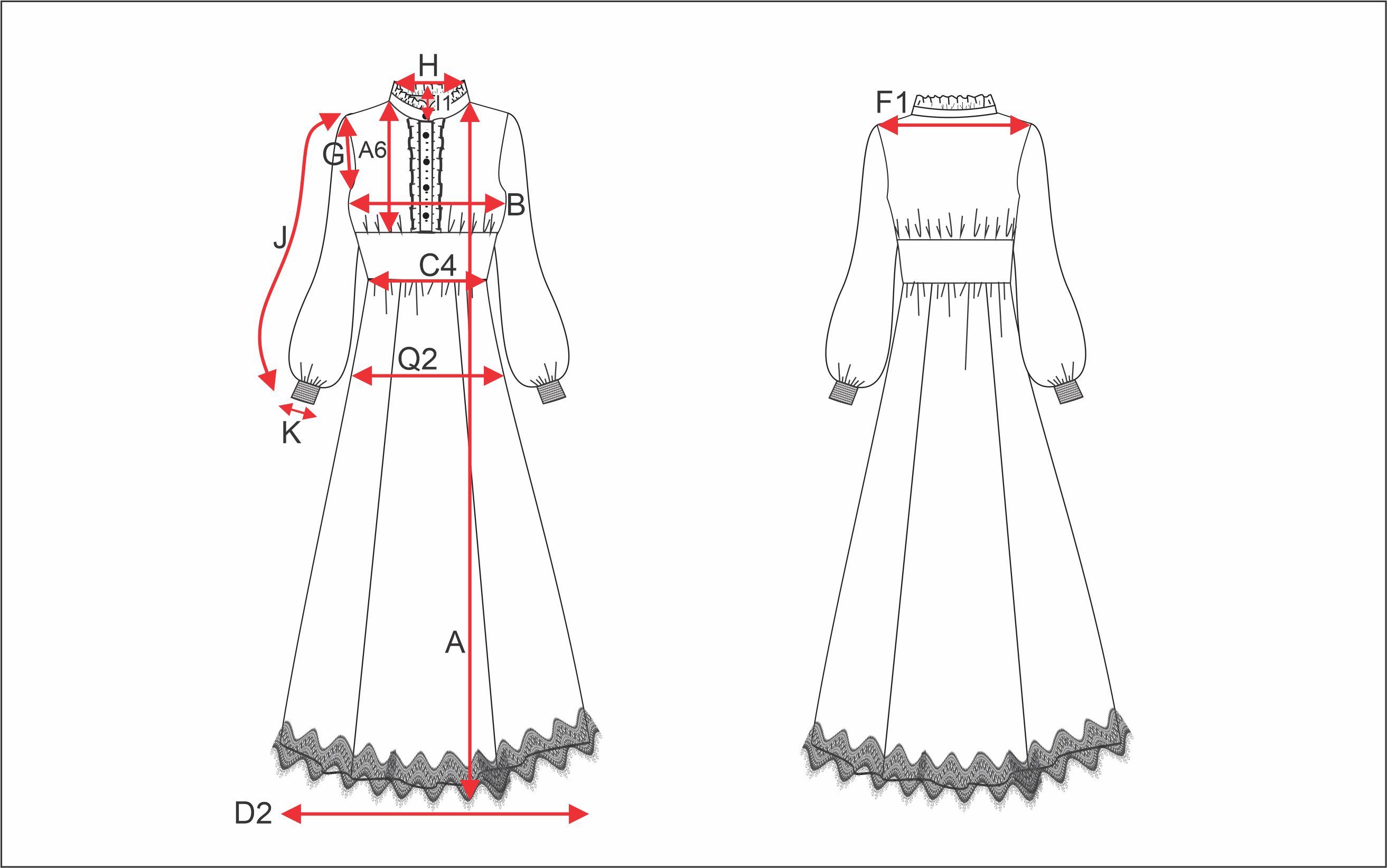 H
I1
G
A6
B
J
C4
Q2
K
A
D2
F1