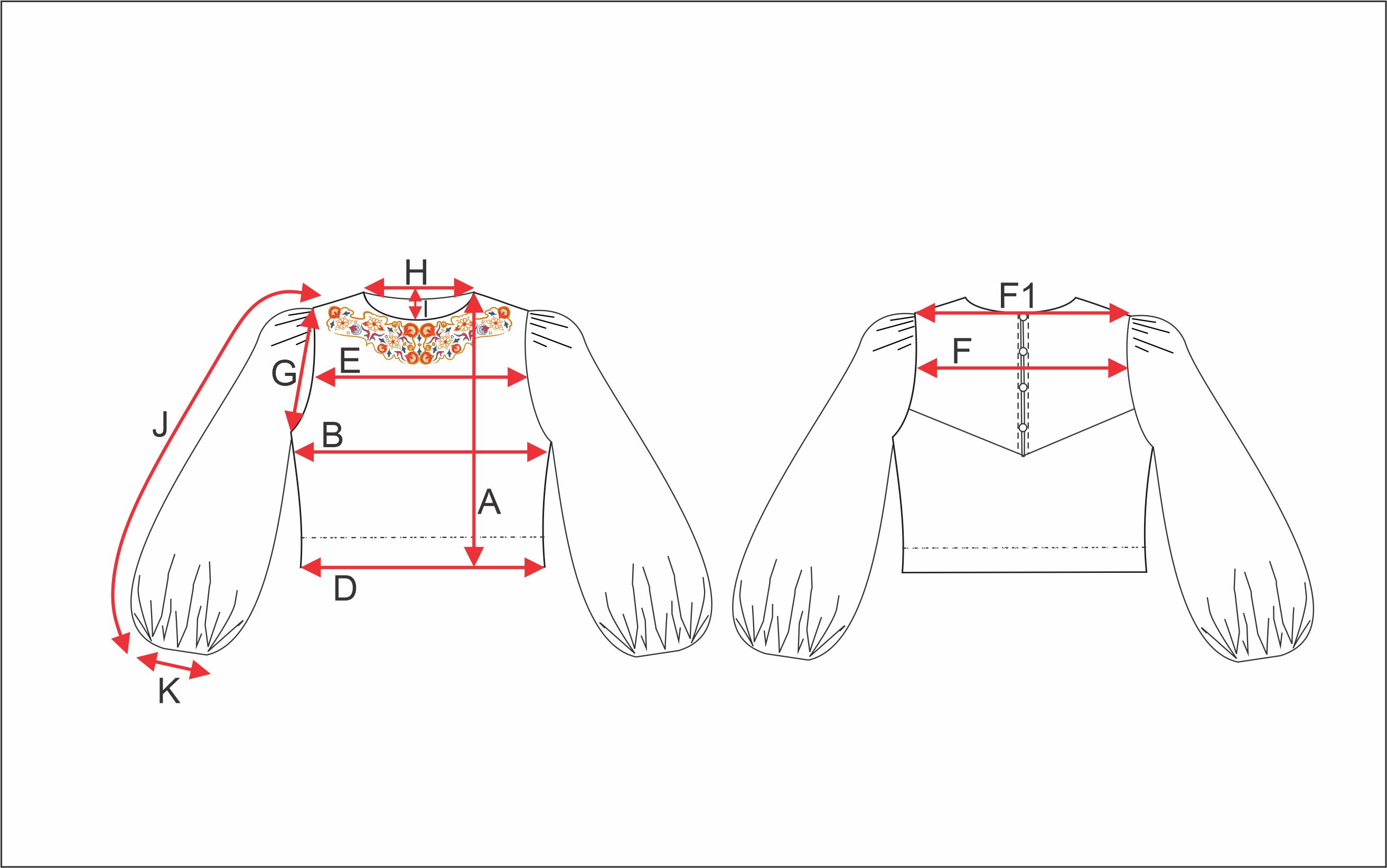 H
I
G
E
J
B
A
D
K
F1
F