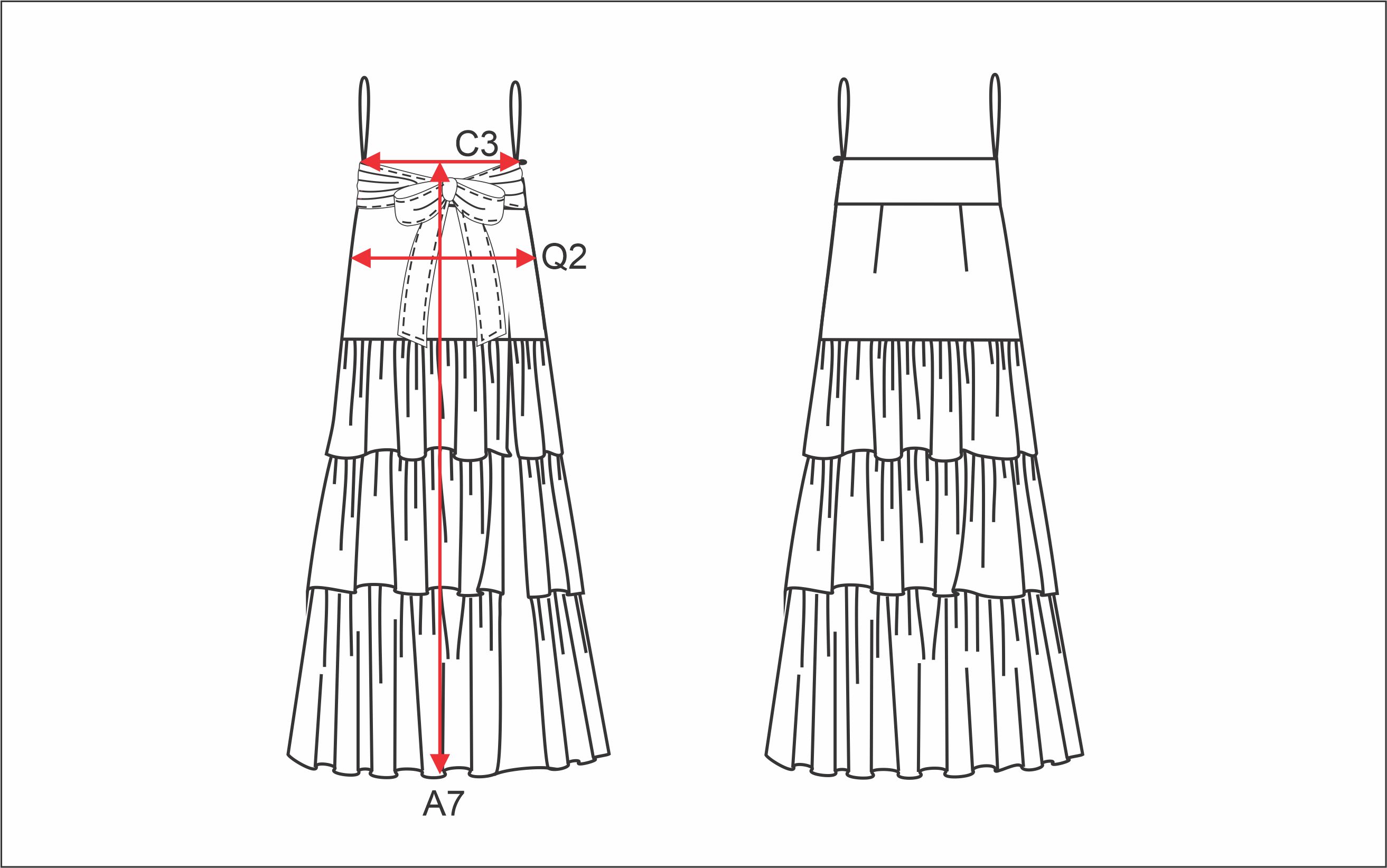 C3

Q2

A7