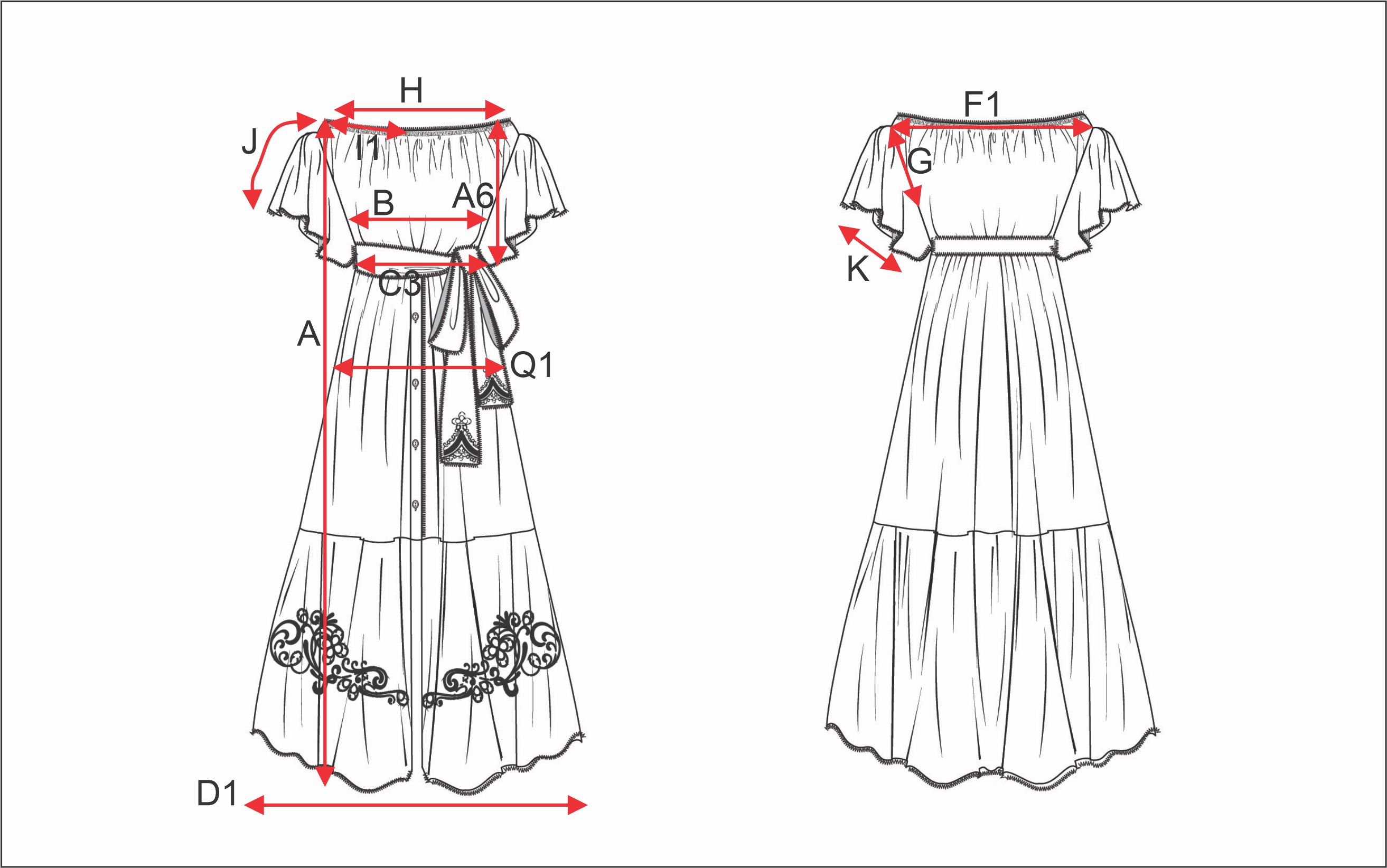 H
J
I1
B
A6
C3
A
Q1
D1
F1
G
K