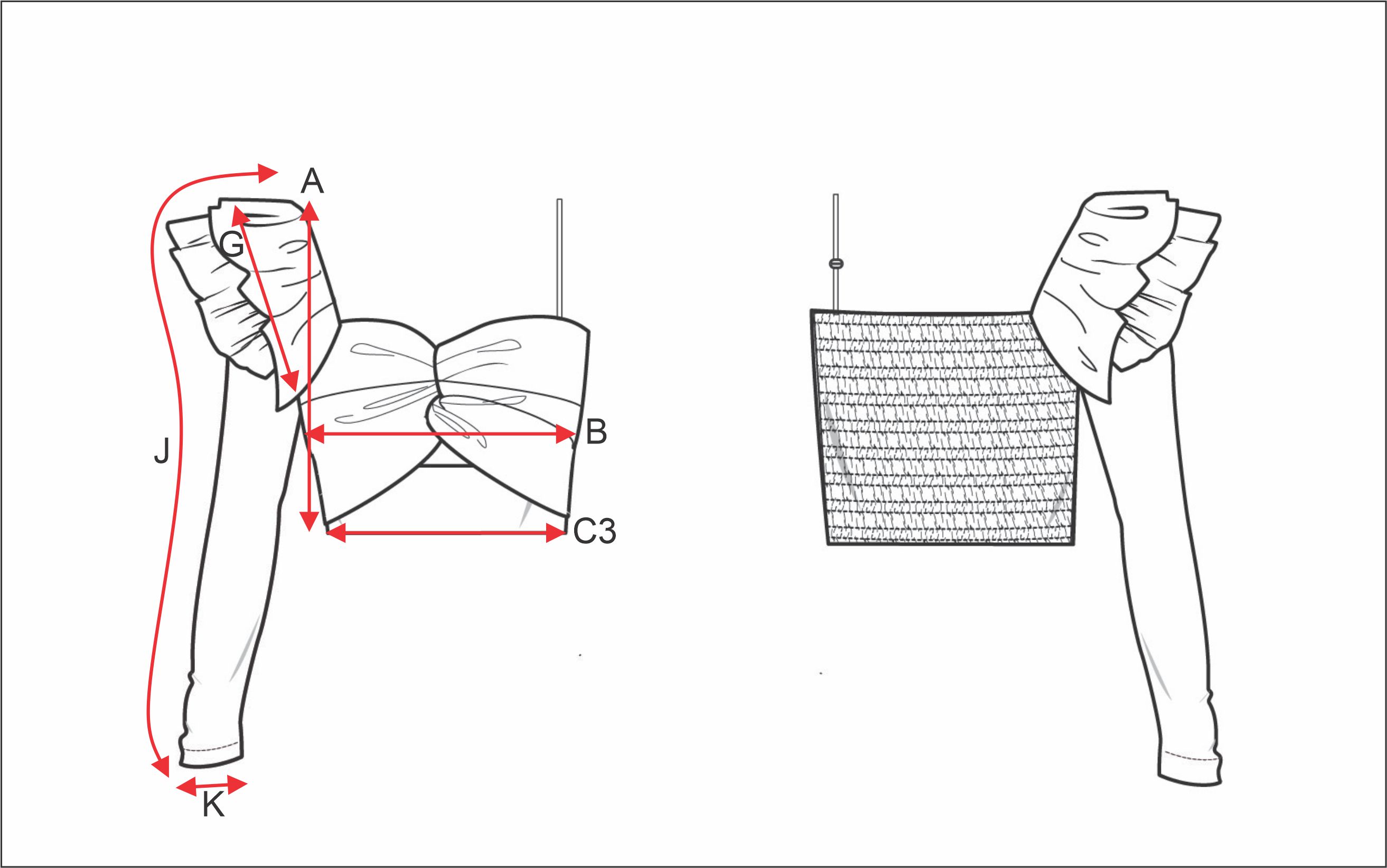 A
G
B
J
C3
K