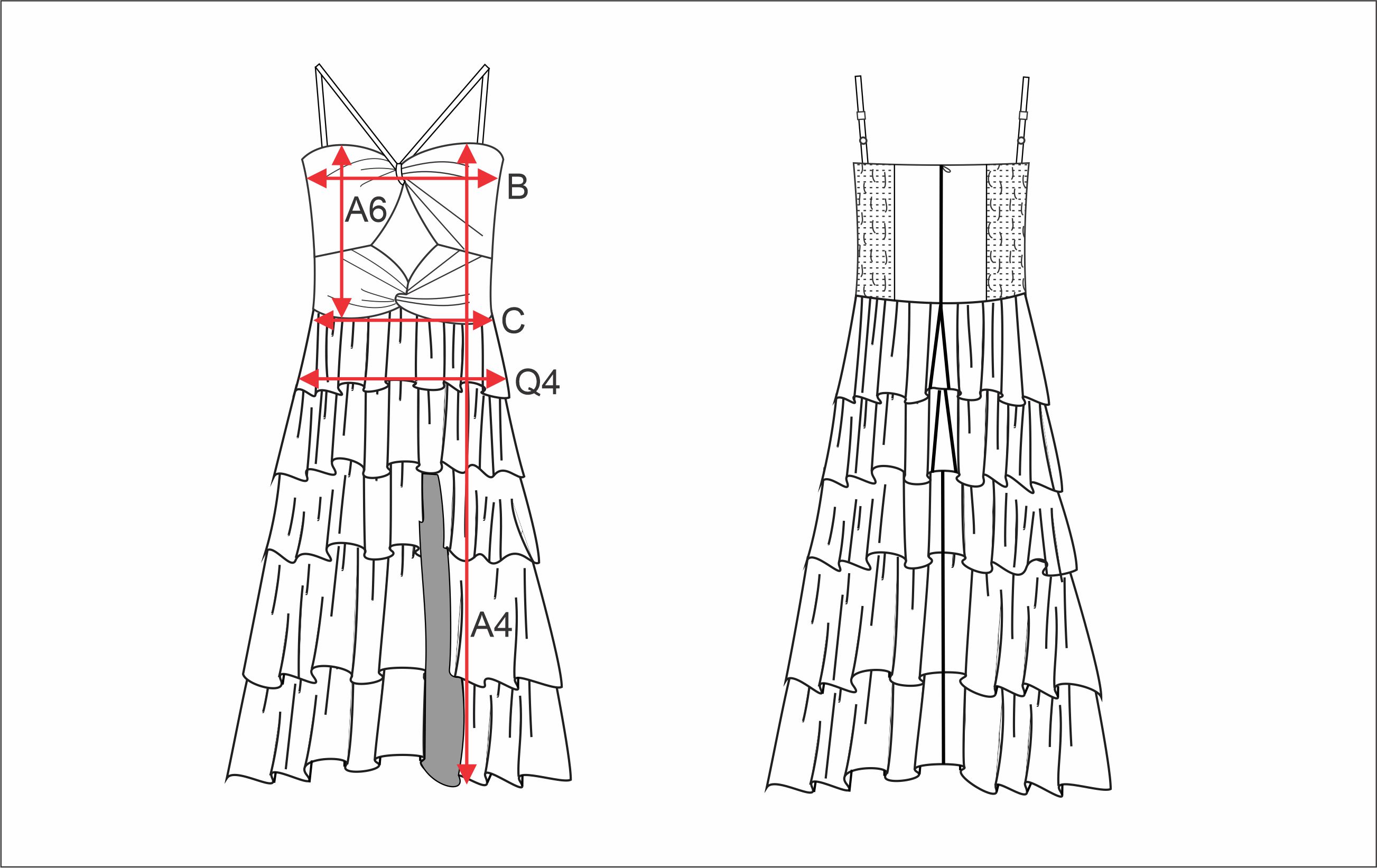 B
A6
C
Q4
A4