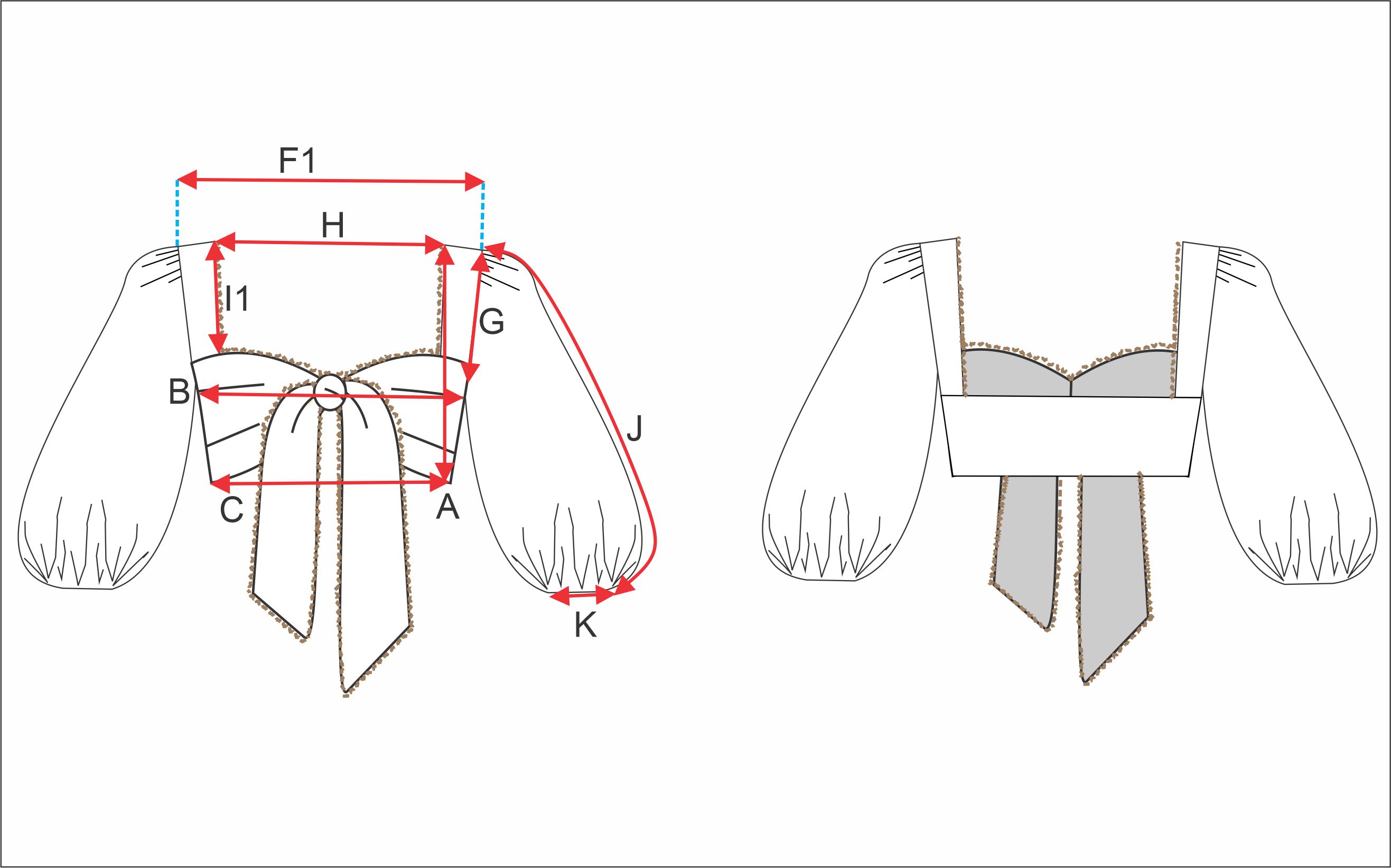 F1
H
I1
G
B
J
C
A
K