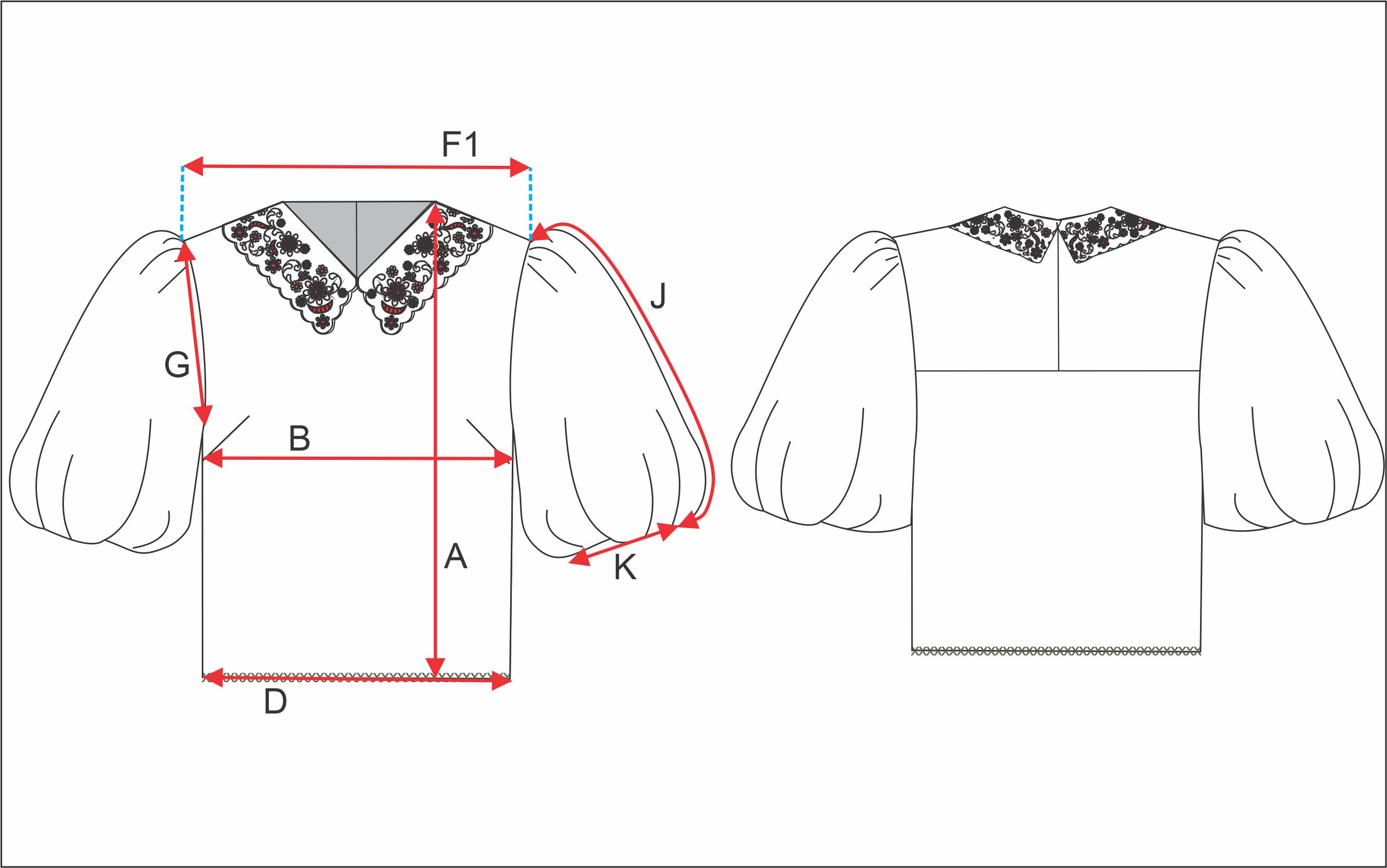 F1
J
G
B
A
K
D