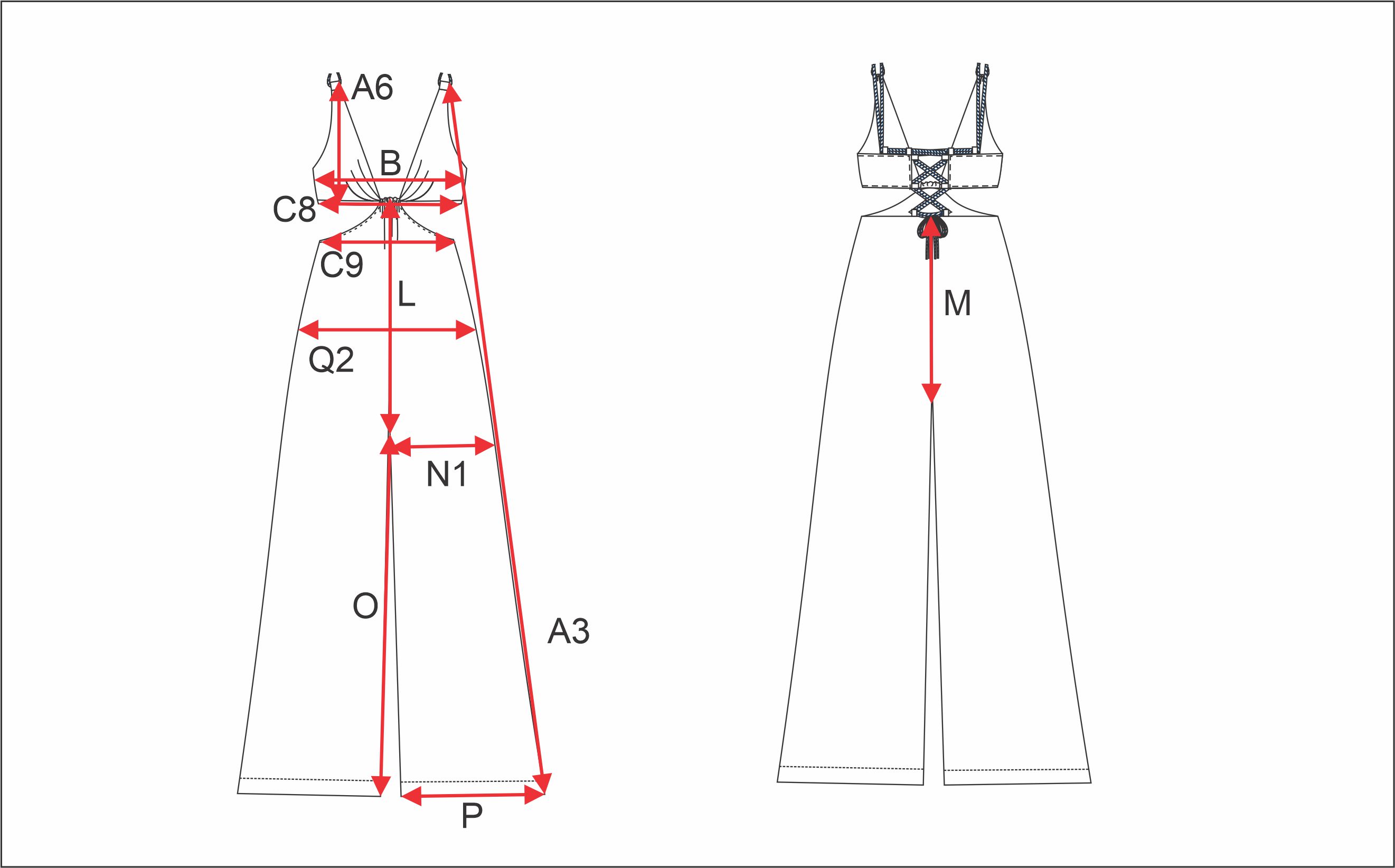 A6
B
C8
C9
L
Q2
N1
O
A3
P
M