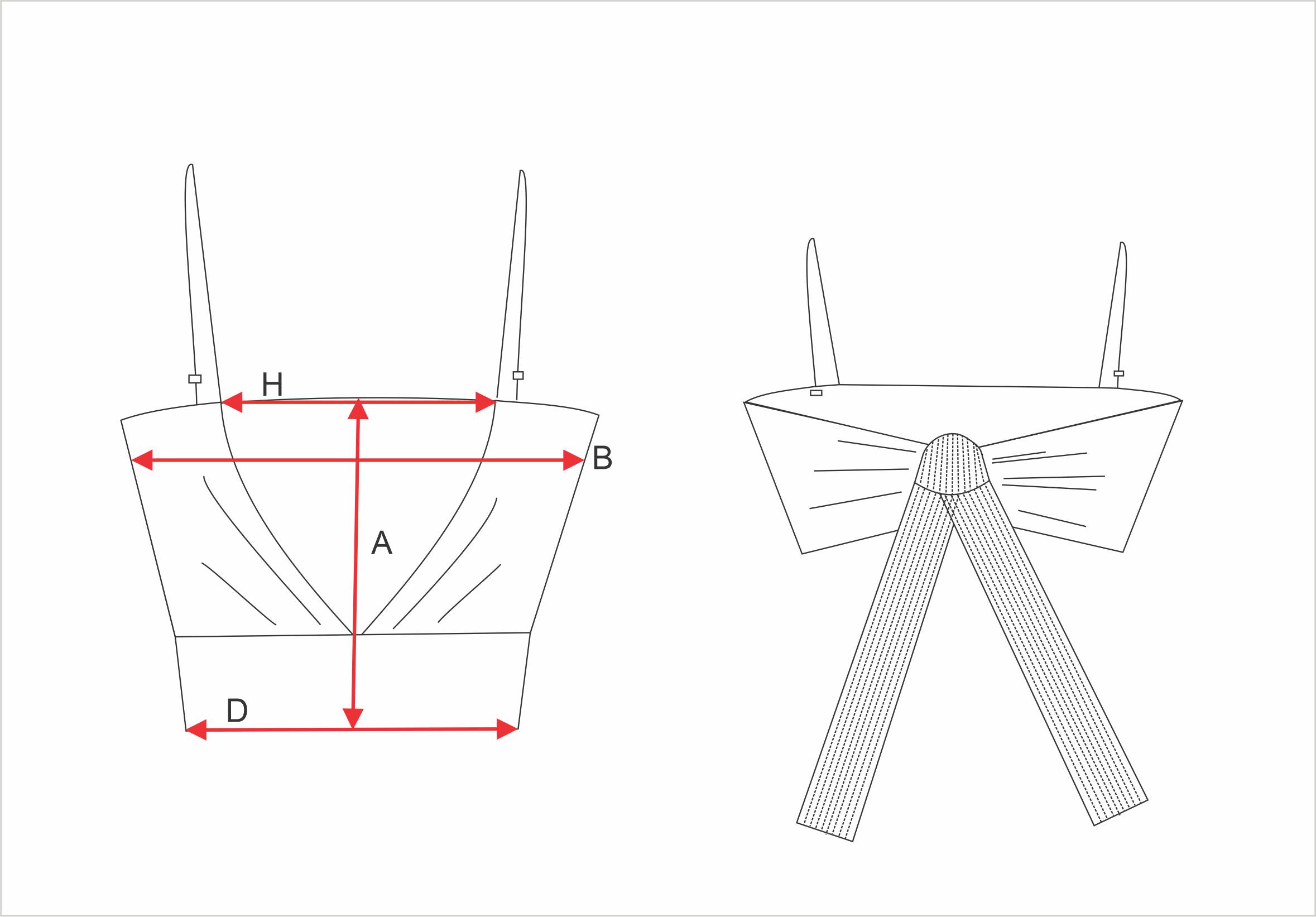 H
B
A
D